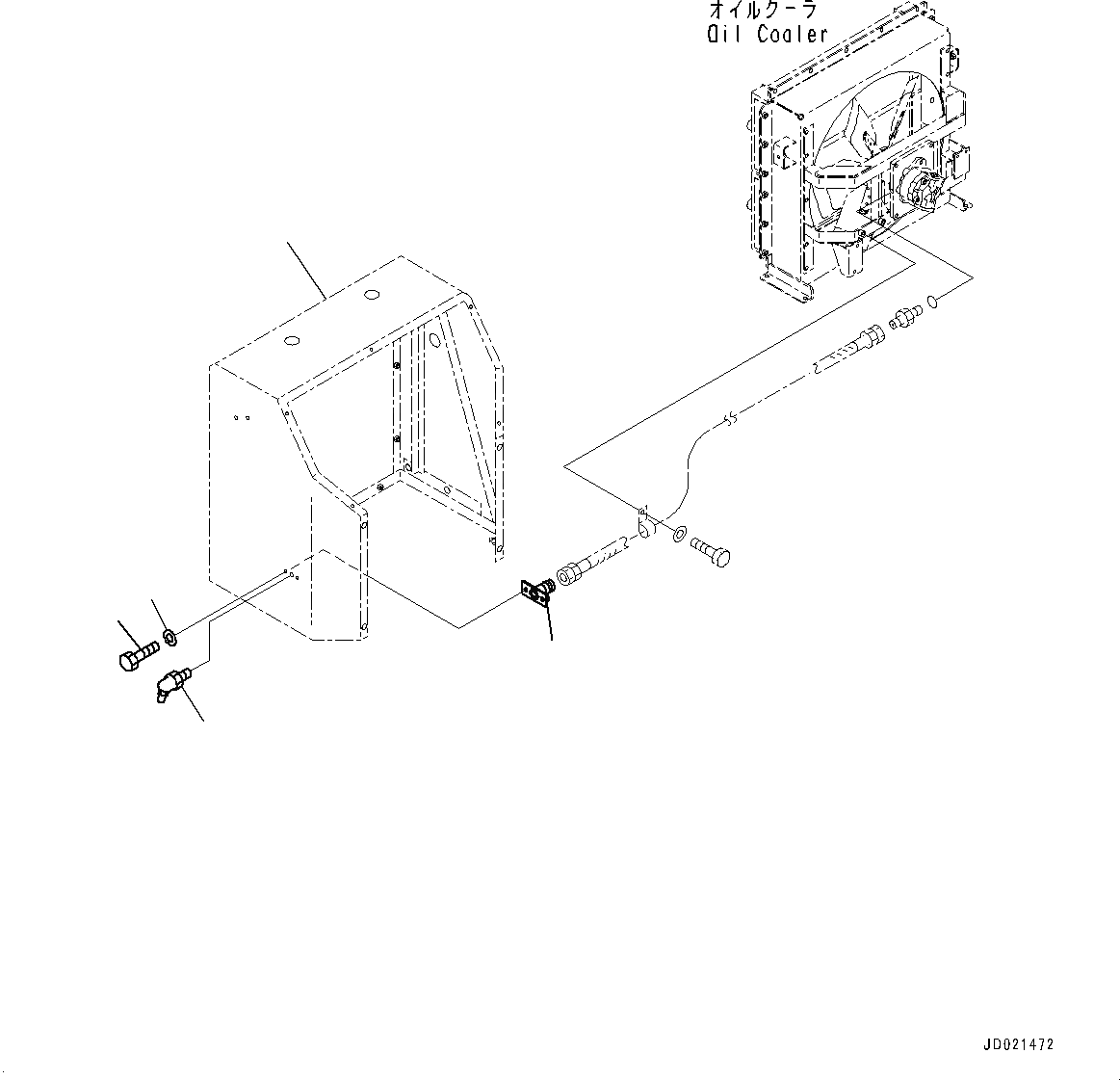 オイルクーラ
Oil Cooler

JD021472