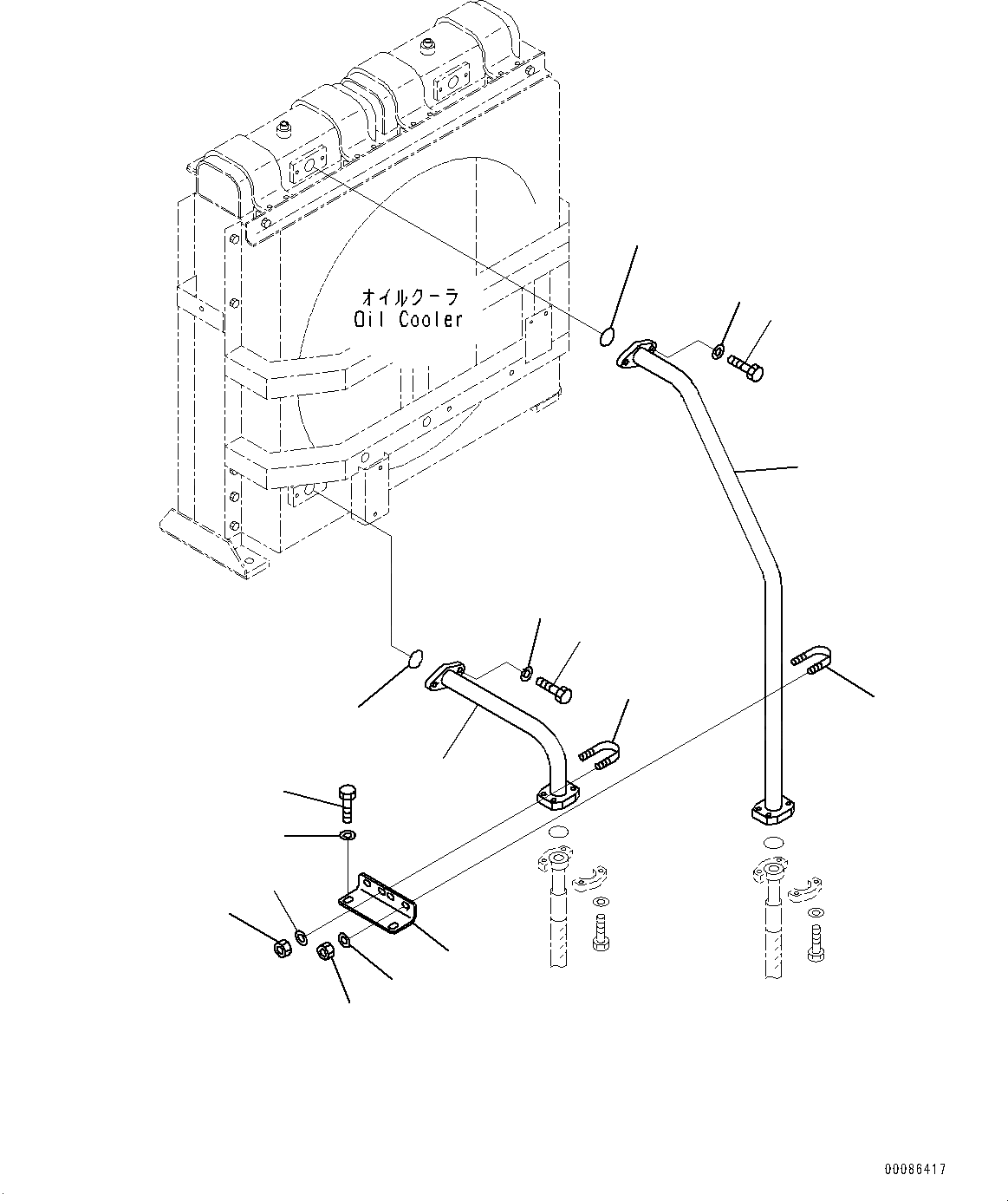 オイルクーラ
Oil Cooler

00086417