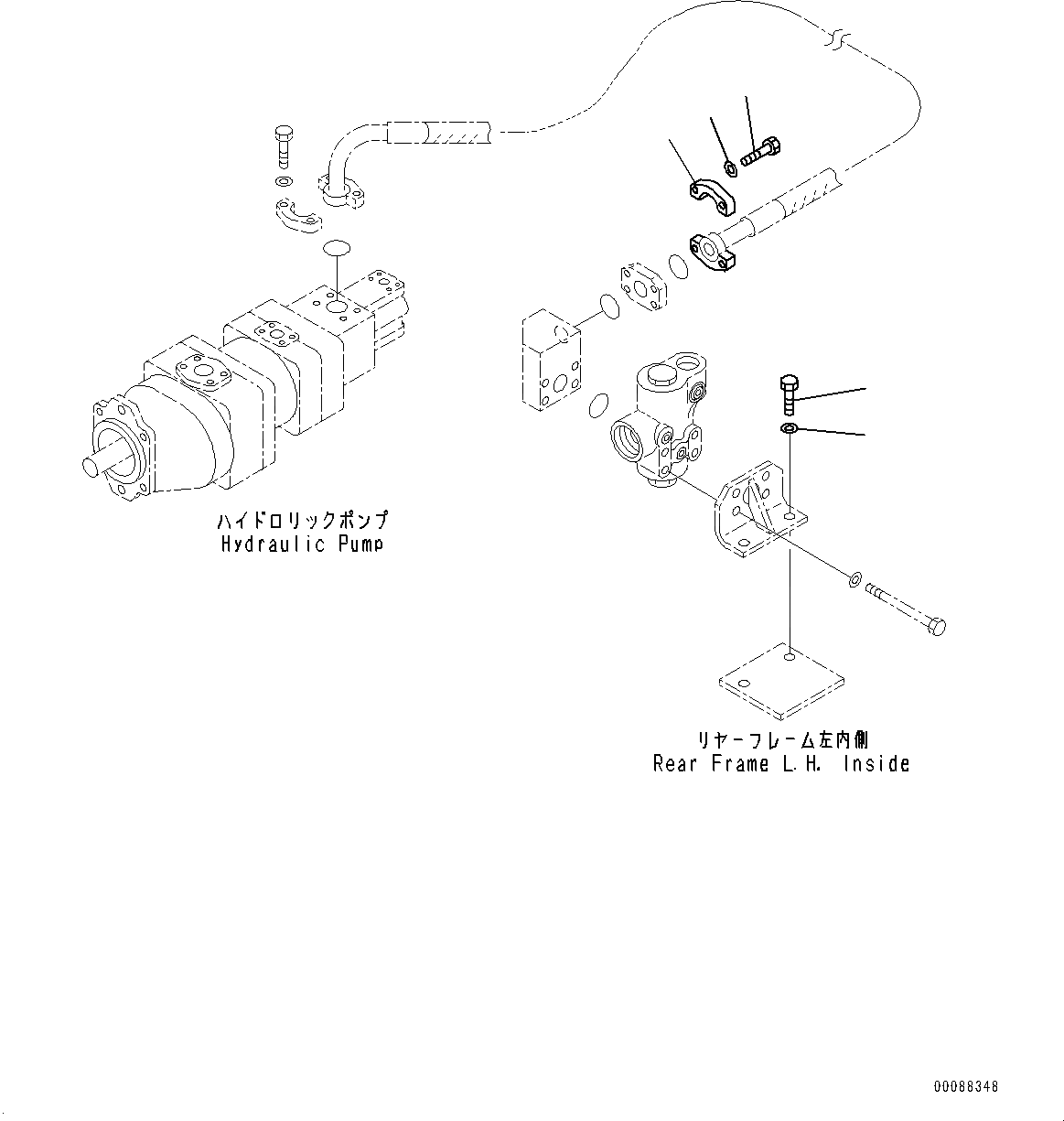 ハイドロリックポンプ
Hydraulic Pump

リヤーフレーム左内側
Rear Frame L.H. Inside

00088348