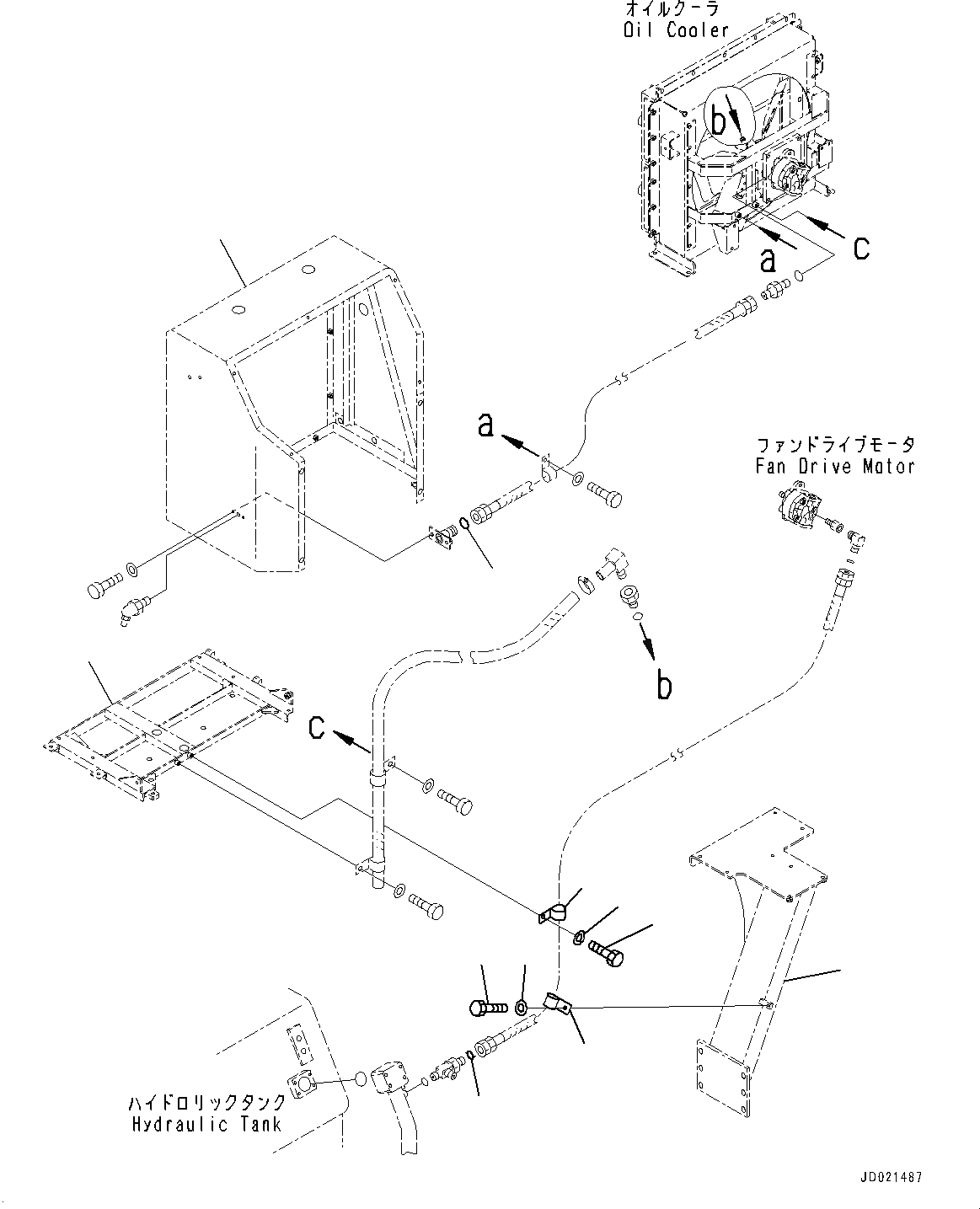 オイルクーラ
Oil Cooler

b

a

c

a

ファンドライブモータ
Fan Drive Motor

b

c

ハイドロリックタンク
Hydraulic Tank

JD021487