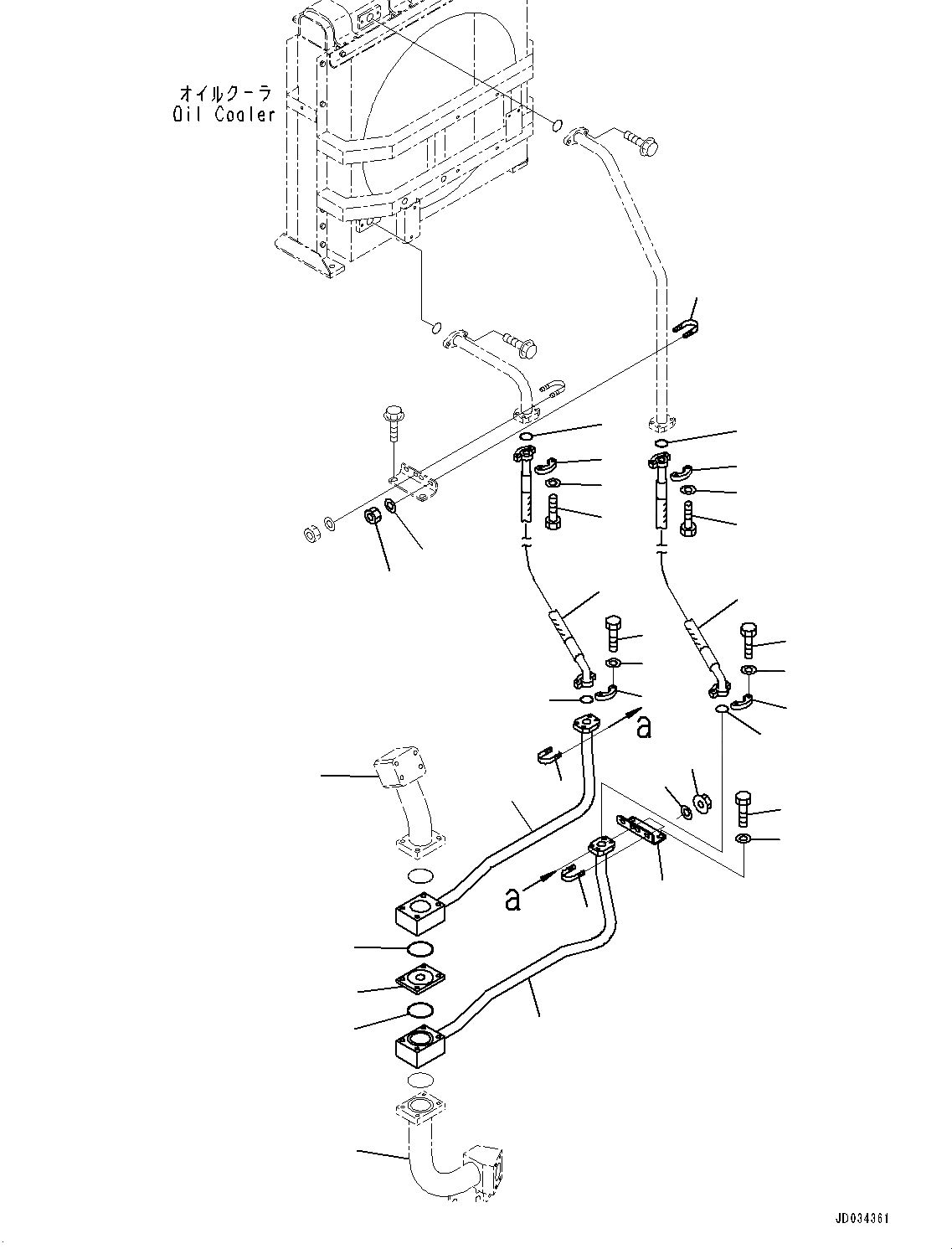 オイルクーラ
Oil Cooler

a

a

JD034361