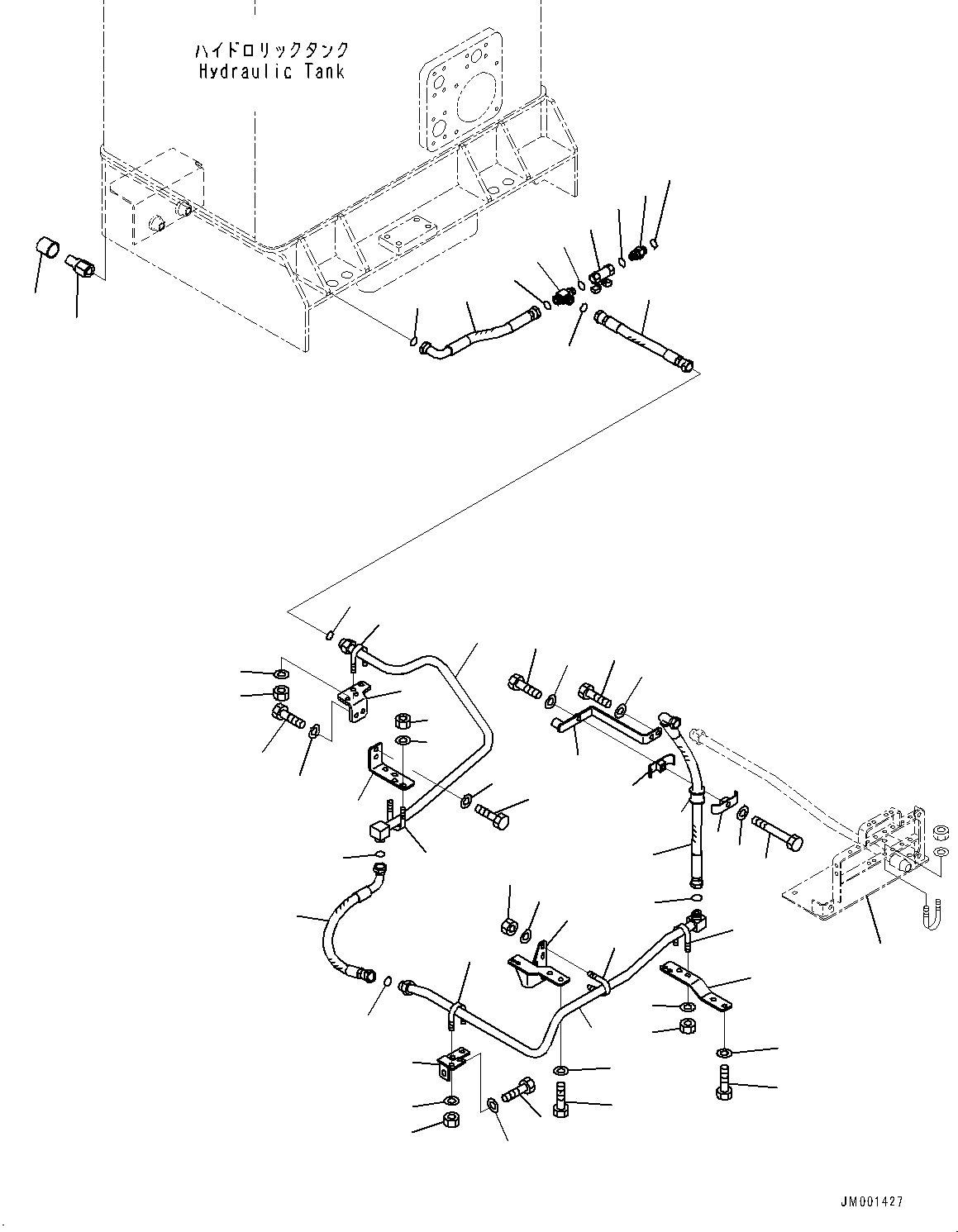 ハイドロリックタンク
Hydraulic Tank

JM001427