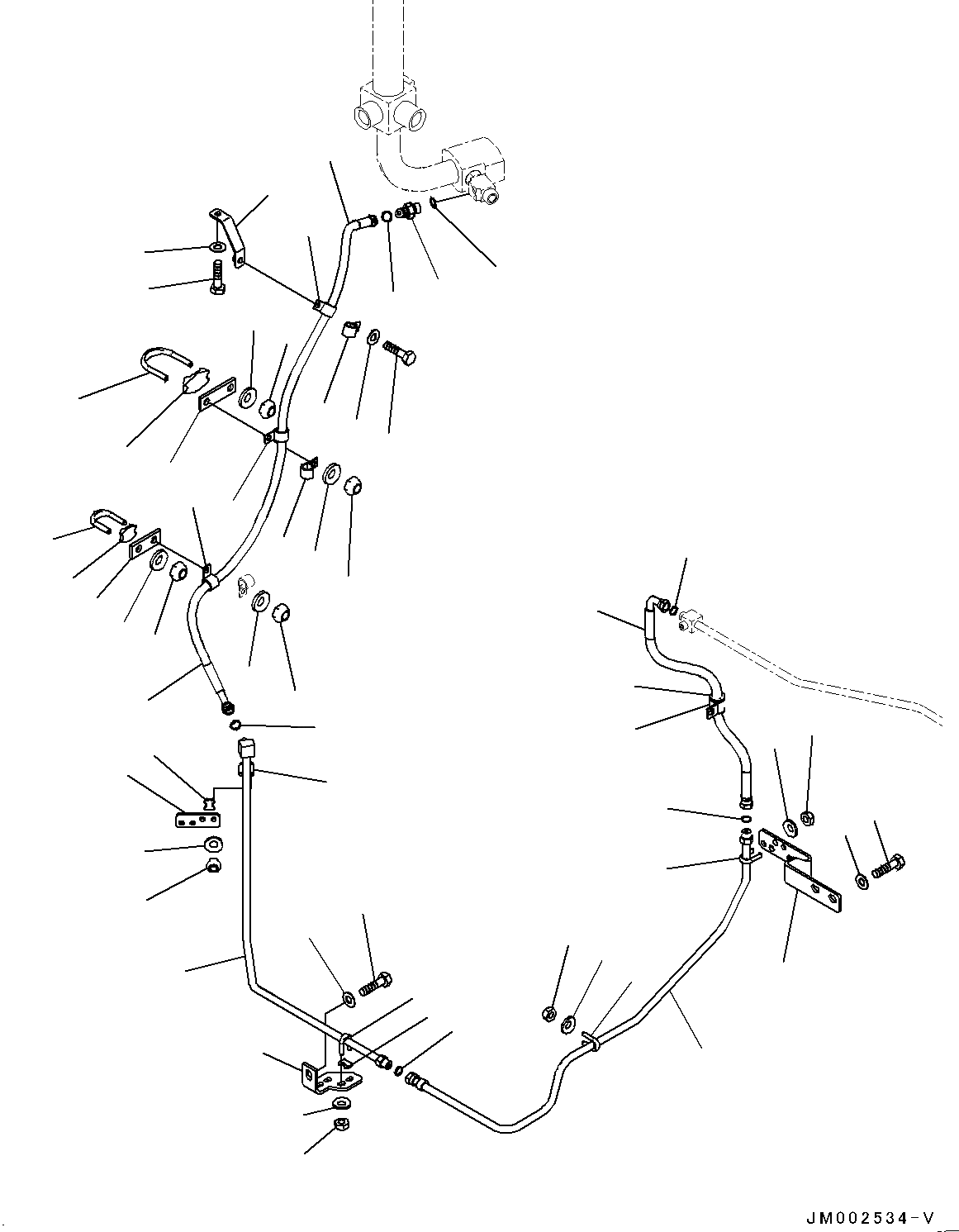 JM002534-V