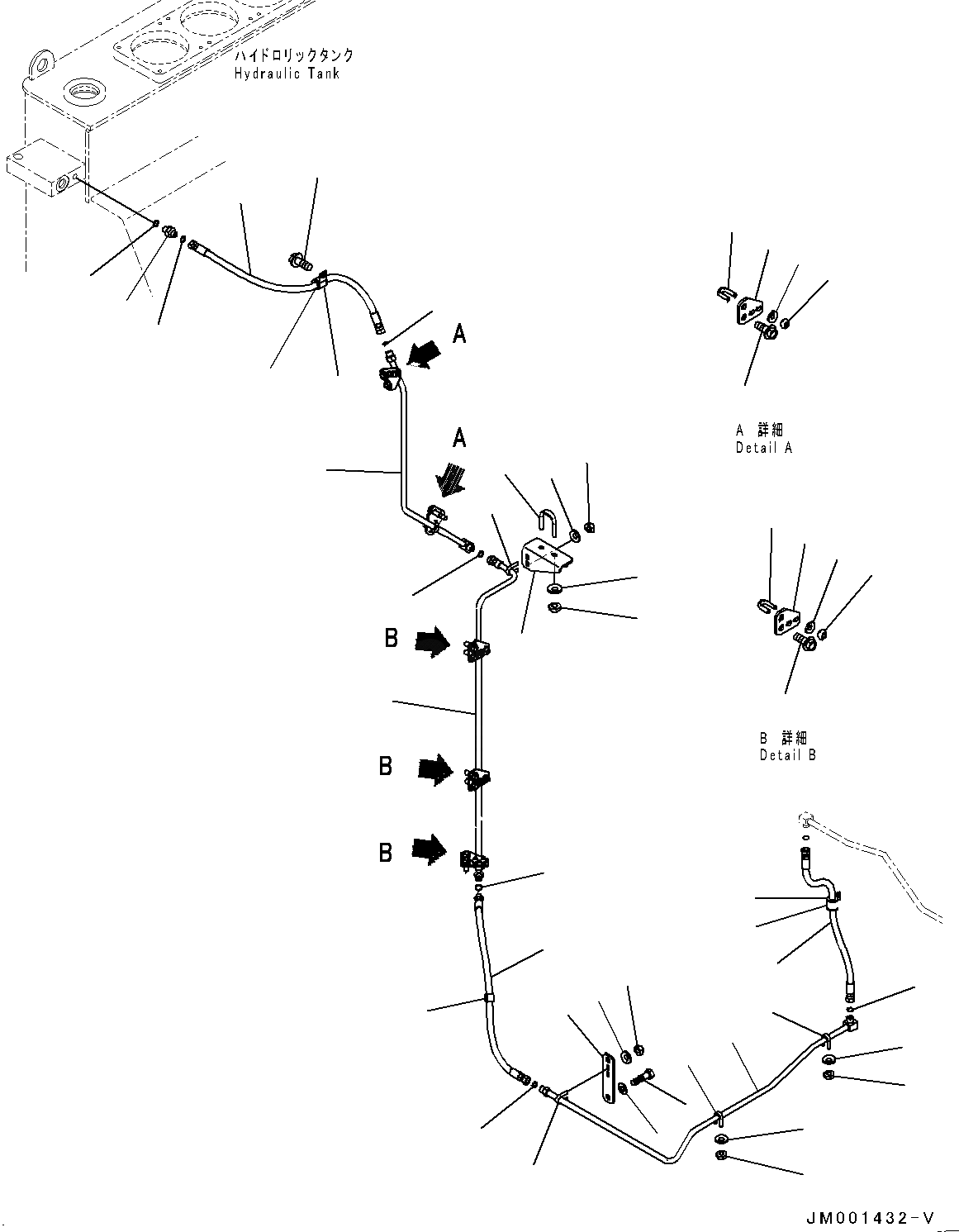 ハイドロリックタンク
Hydraulic Tank

A

A

A 詳細
Detail A

B

B

B

B 詳細
Detail B

JM001432-V