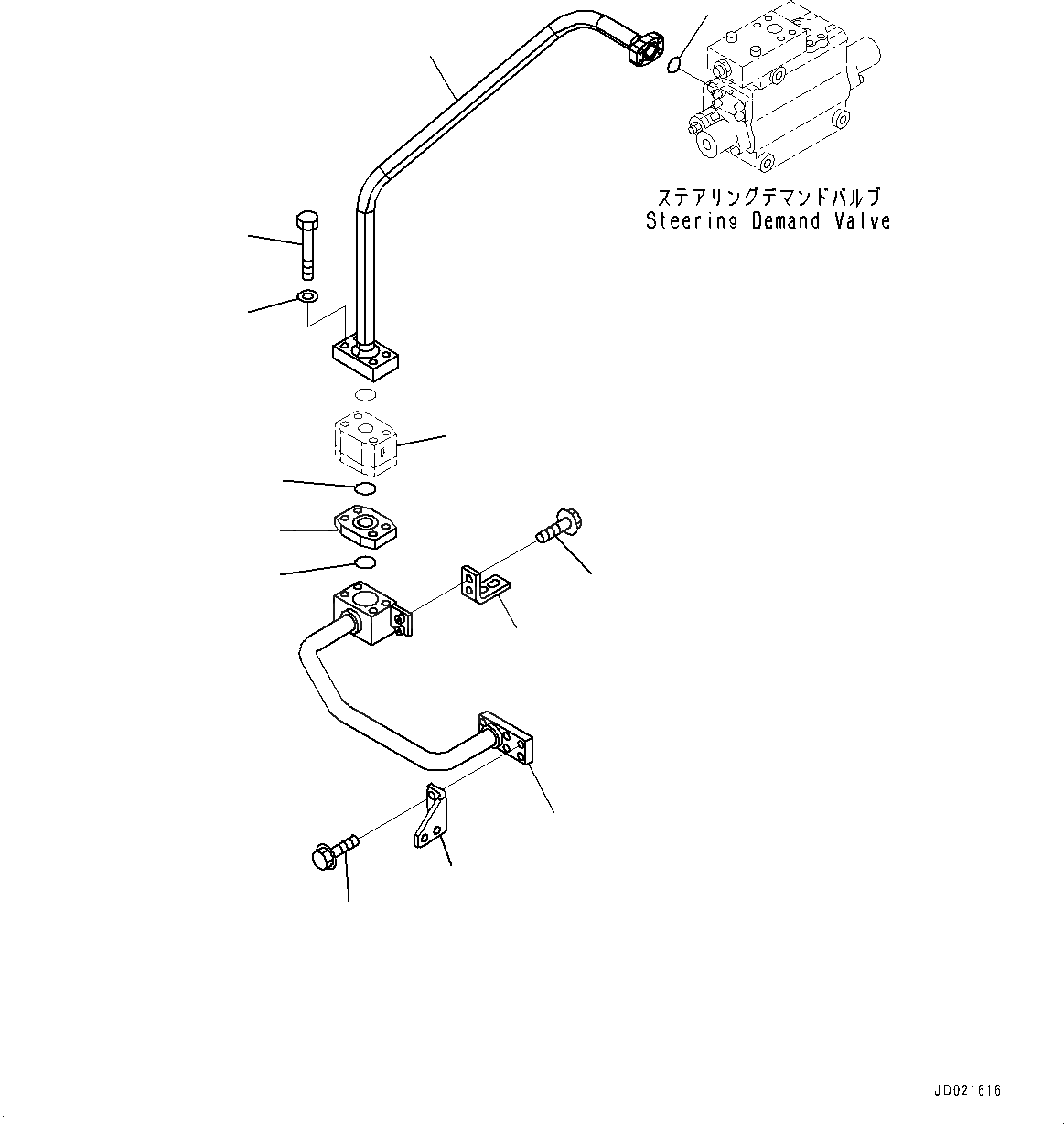 ステアリングデマンドバルブ
Steering Demand Valve

JD021616