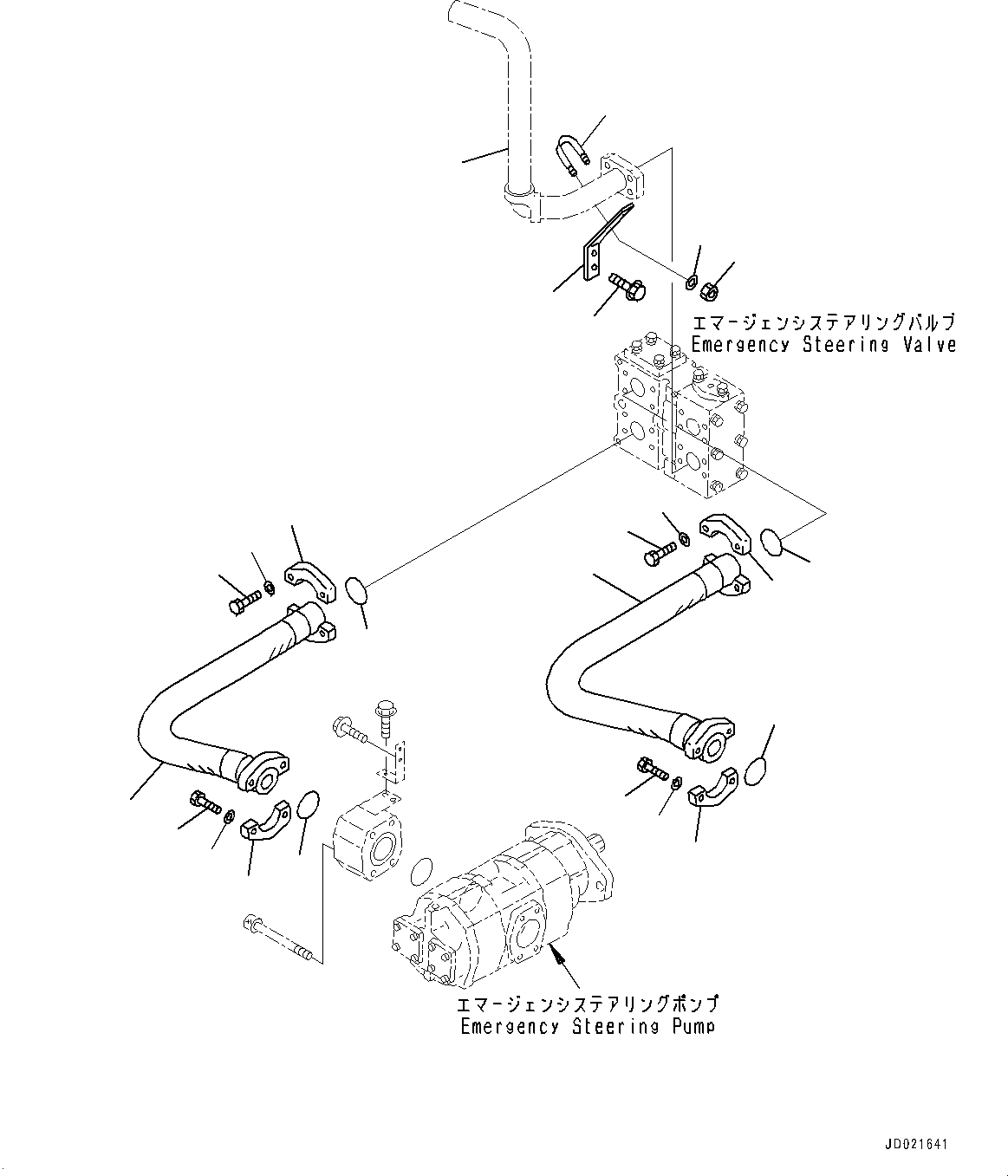 エマージェンシステアリングバルブ
Emergency Steering Valve

エマージェンシステアリングポンプ
Emergency Steering Pump

JD021641