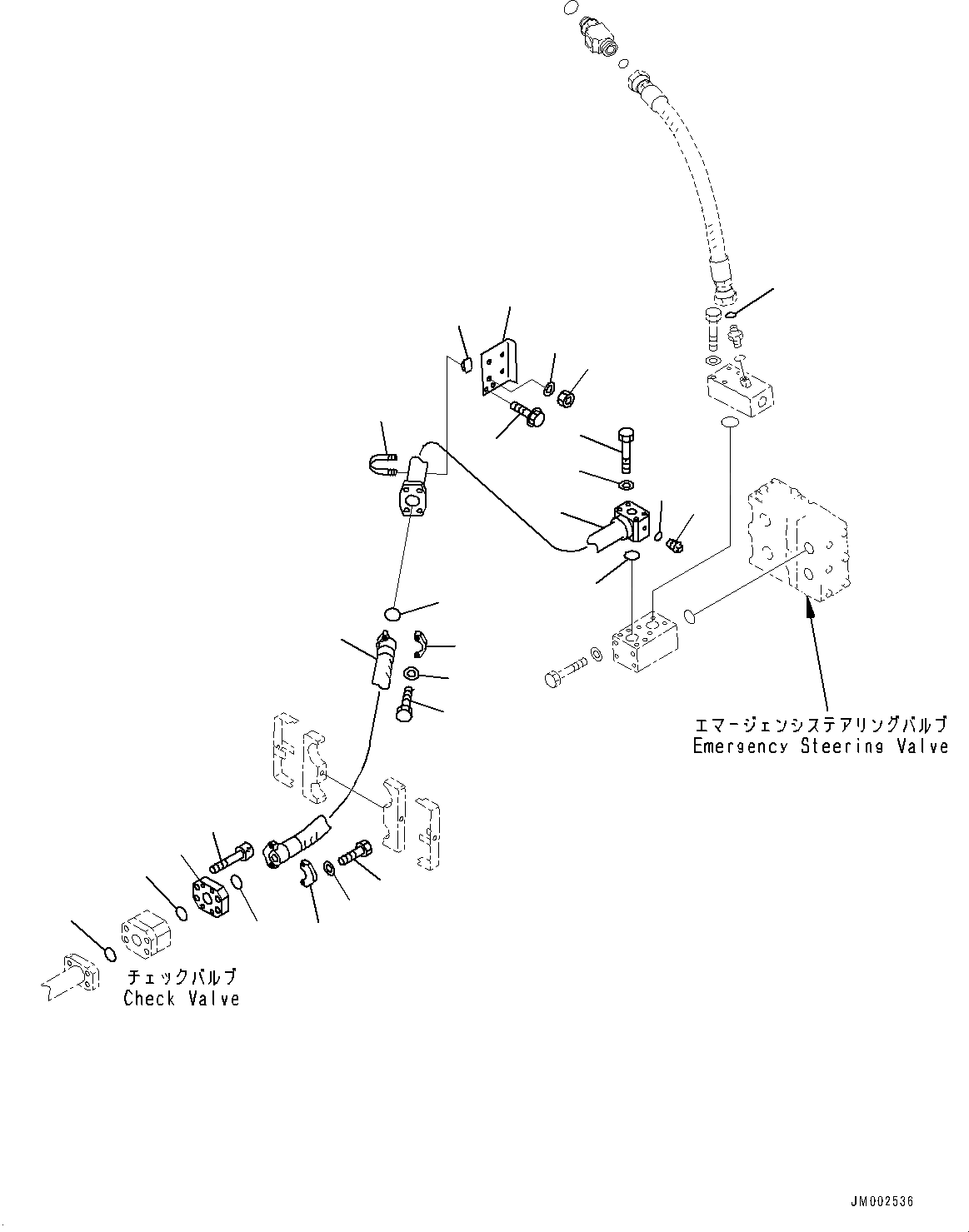 エマージェンシステアリングバルブ
Emergency Steering Valve

チェックバルブ
Check Valve

JM002536