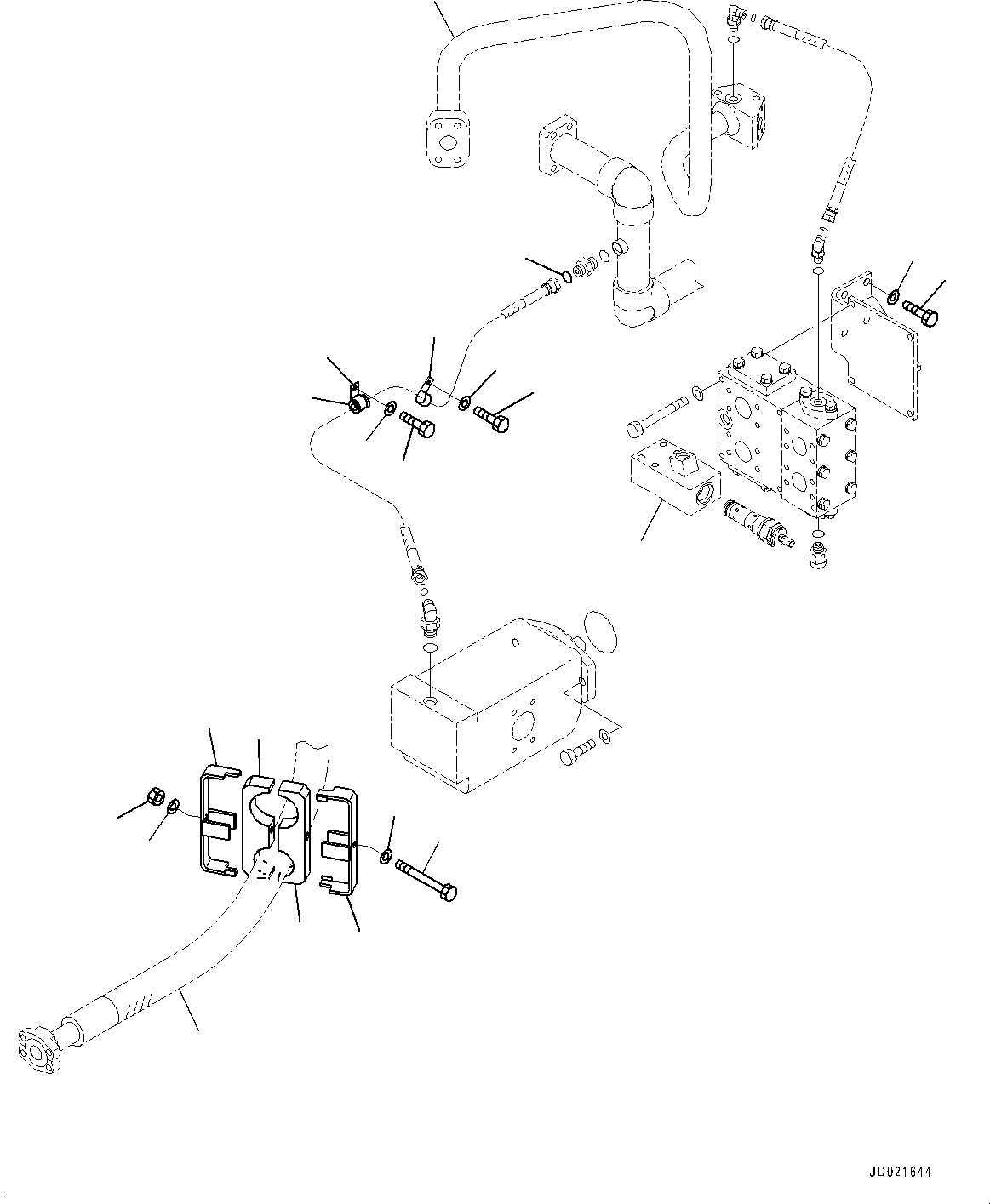 JD021644