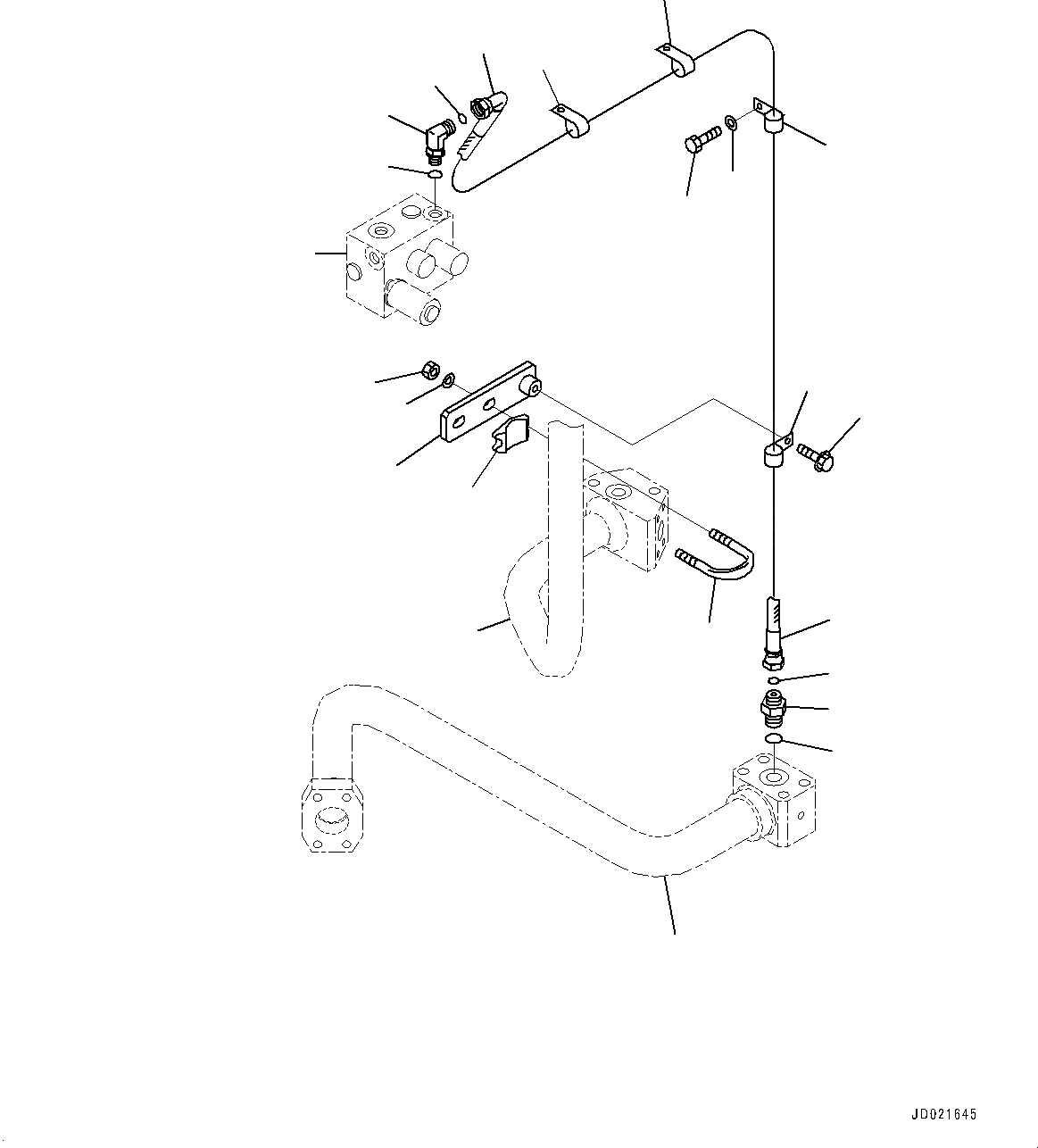 JD021645