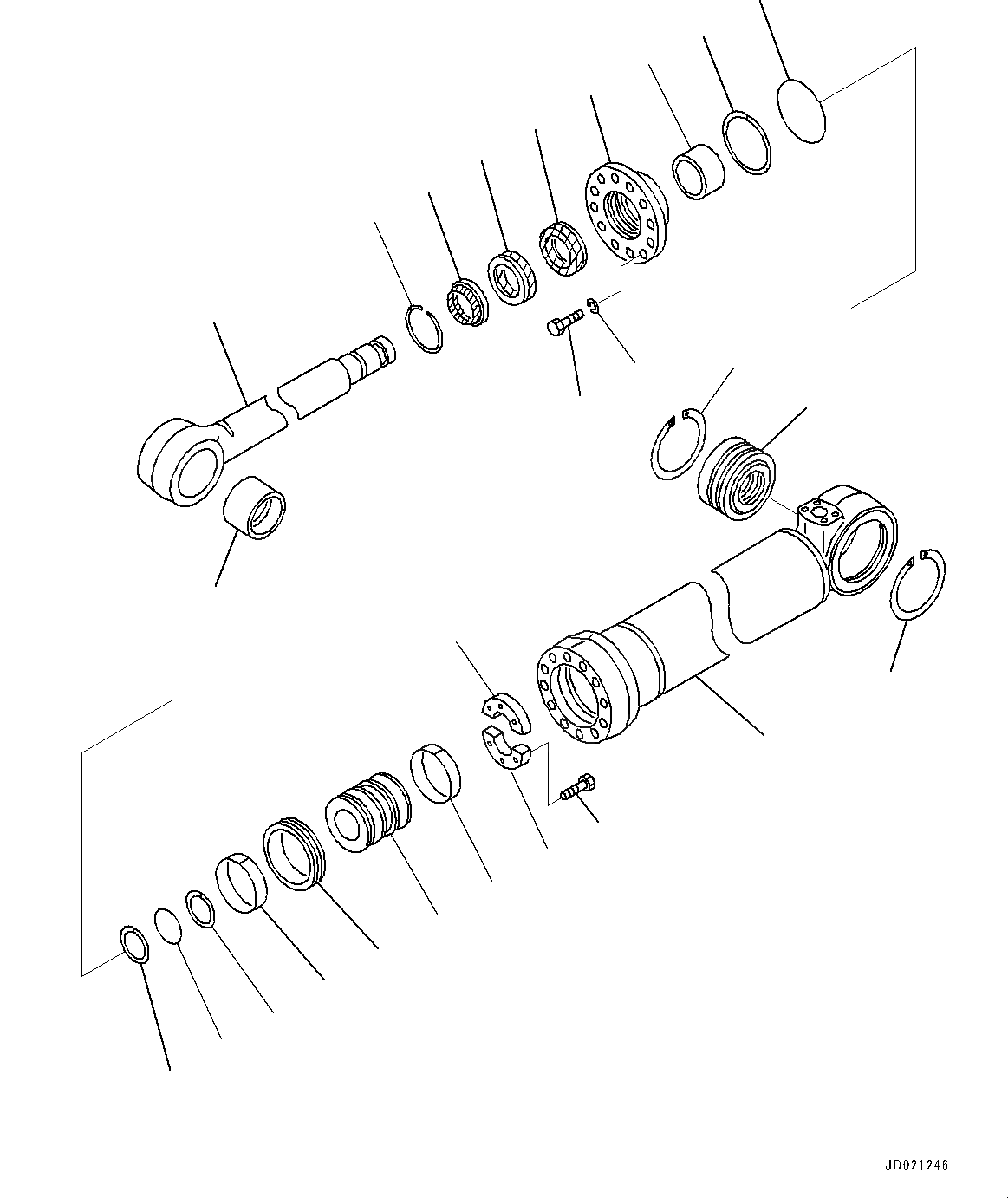 JD021246