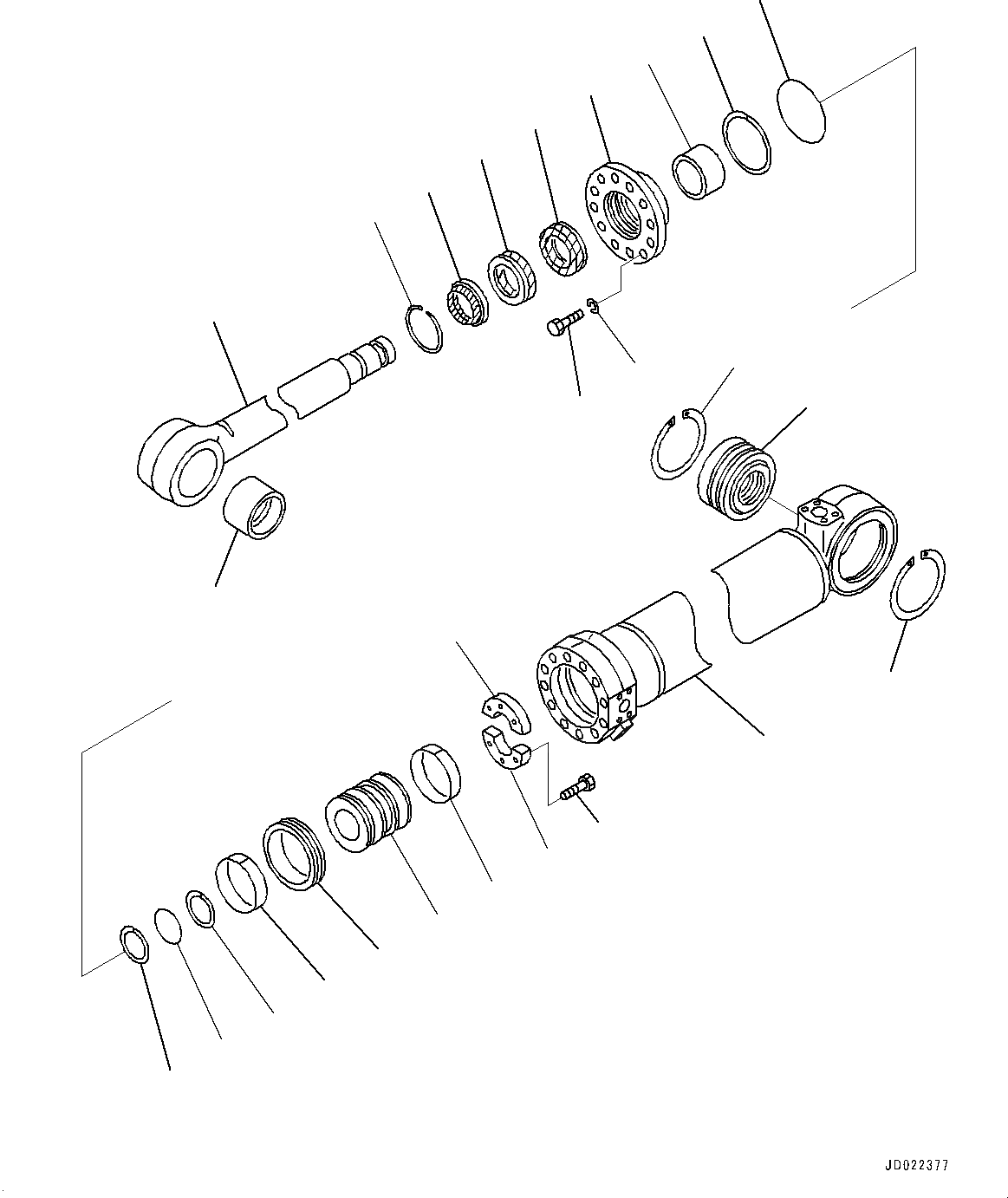 JD022377