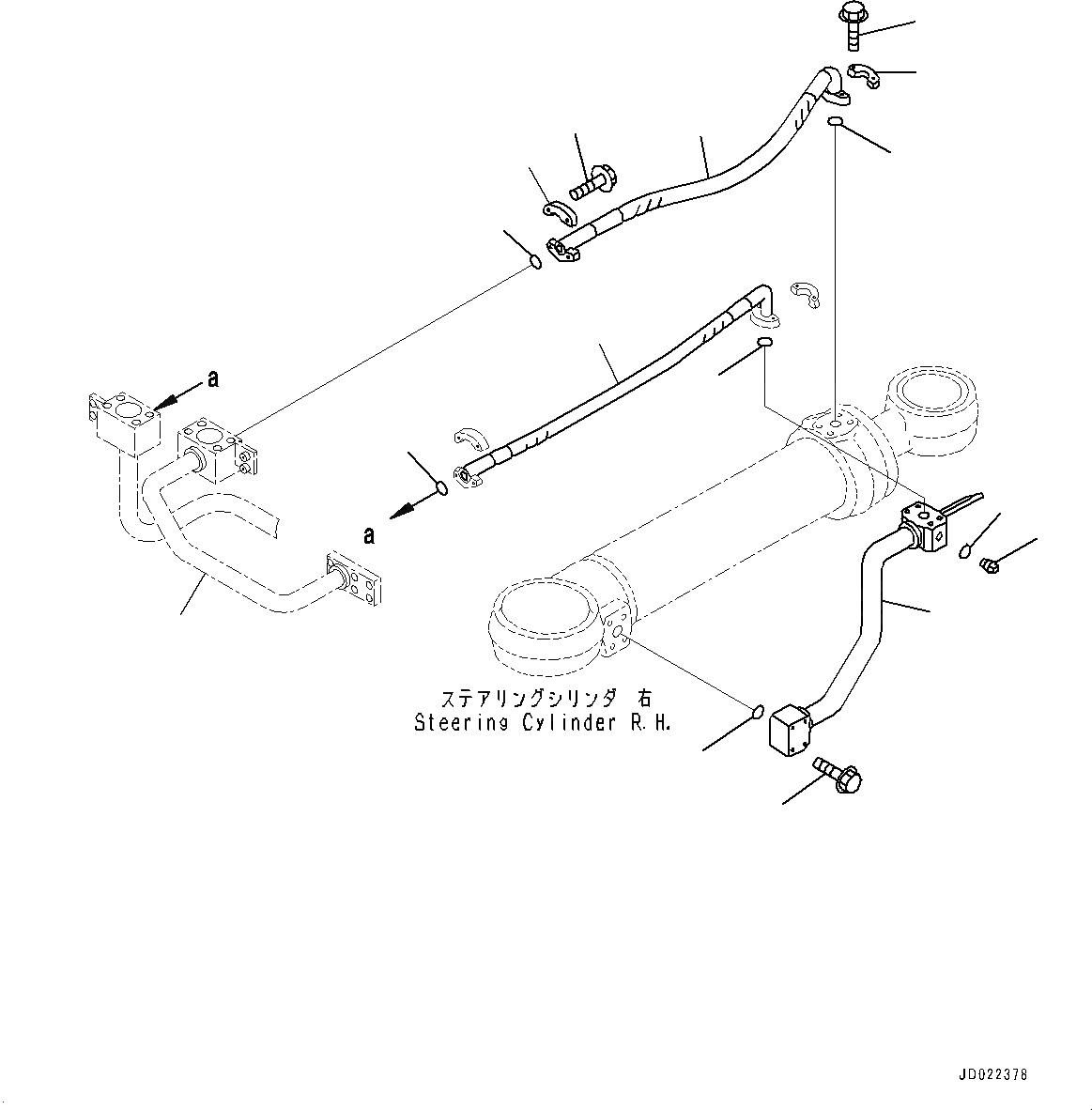 a

a

ステアリングシリンダ 右
Steering Cylinder R.H.

JD022378