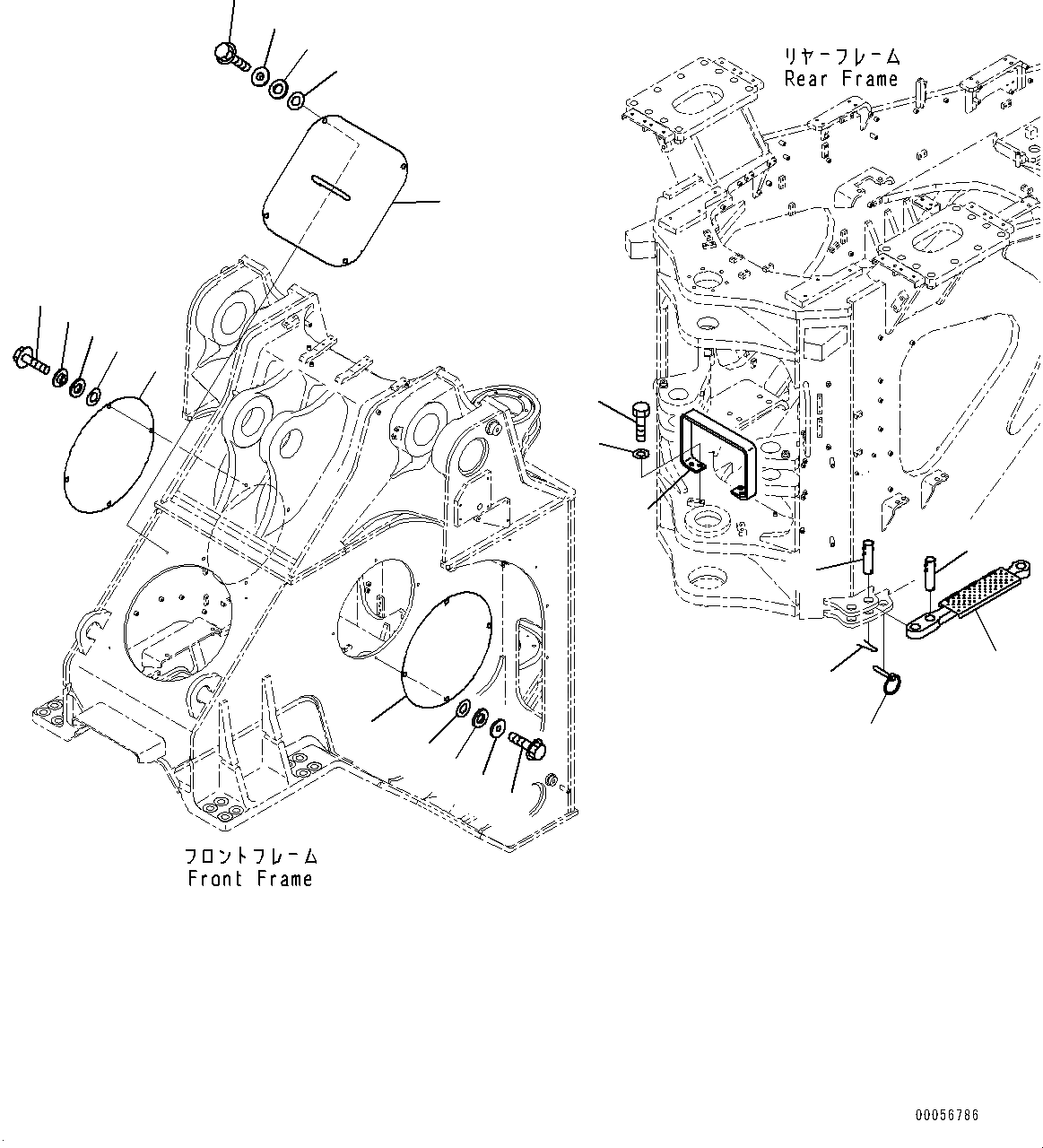 リヤーフレーム
Rear Frame

フロントフレーム
Front Frame

00056786