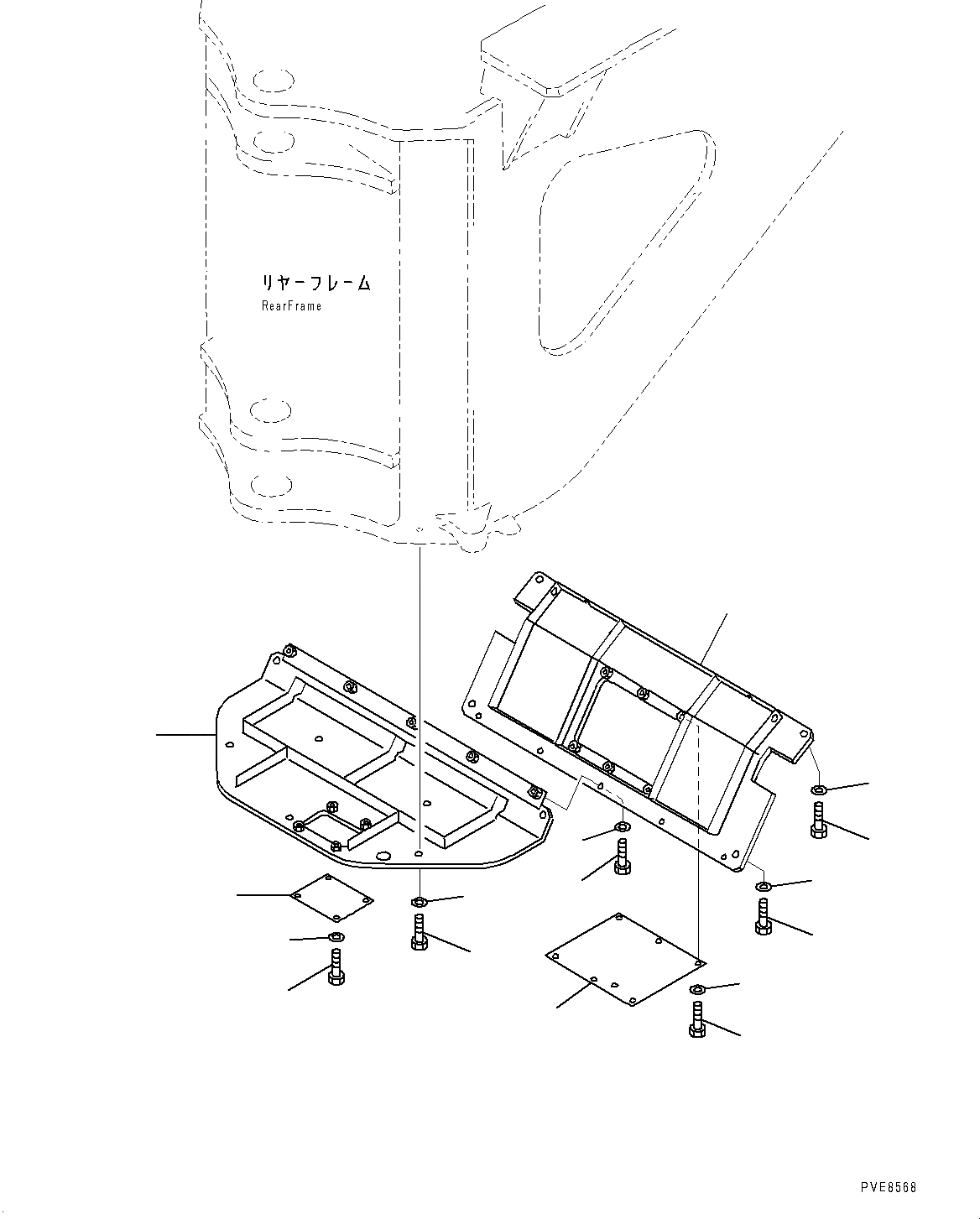 リヤーフレーム
RearFrame

PVE8568