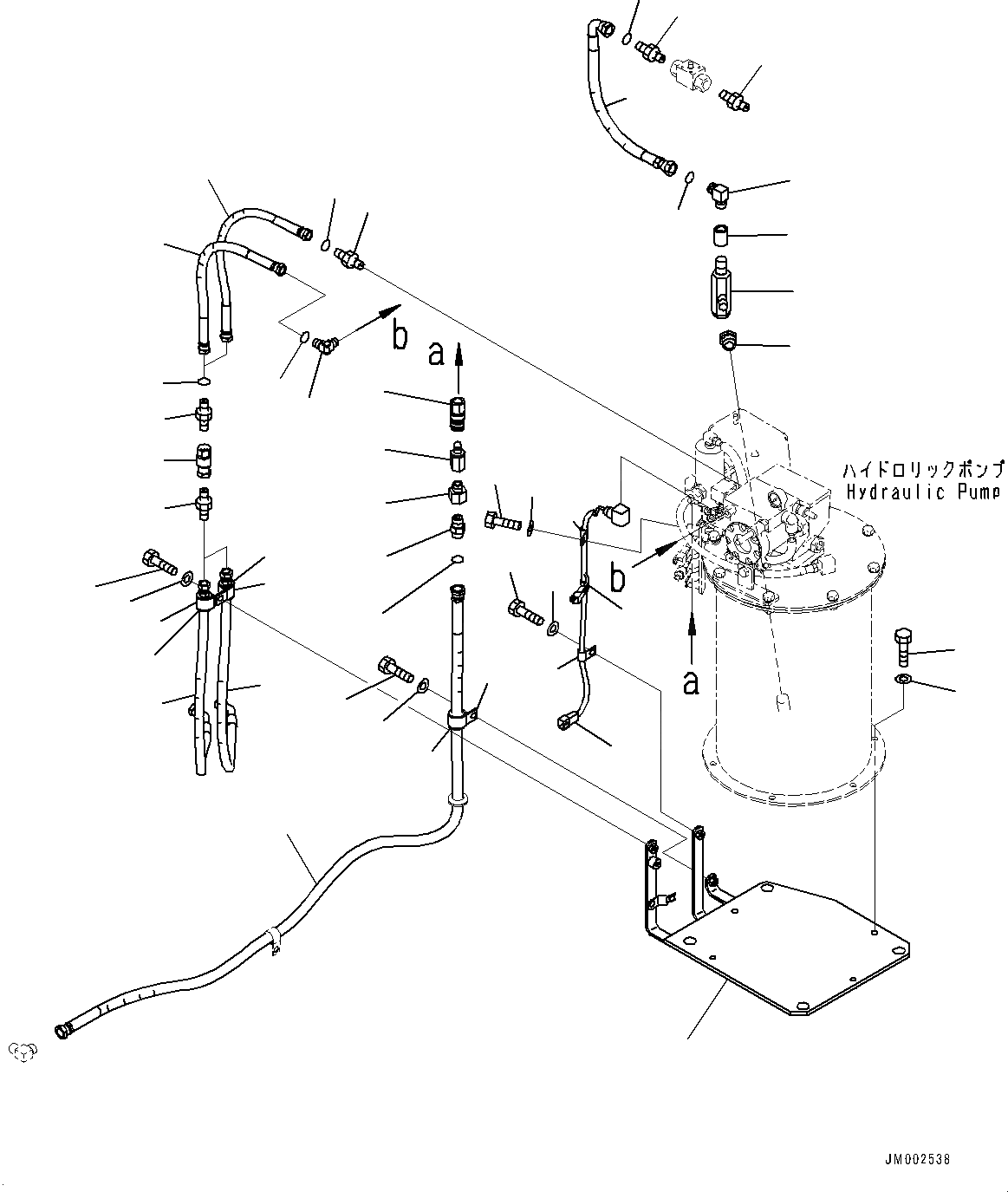 b
a
ハイドロリックポンプ
Hydraulic Pump
b
a
JM002538