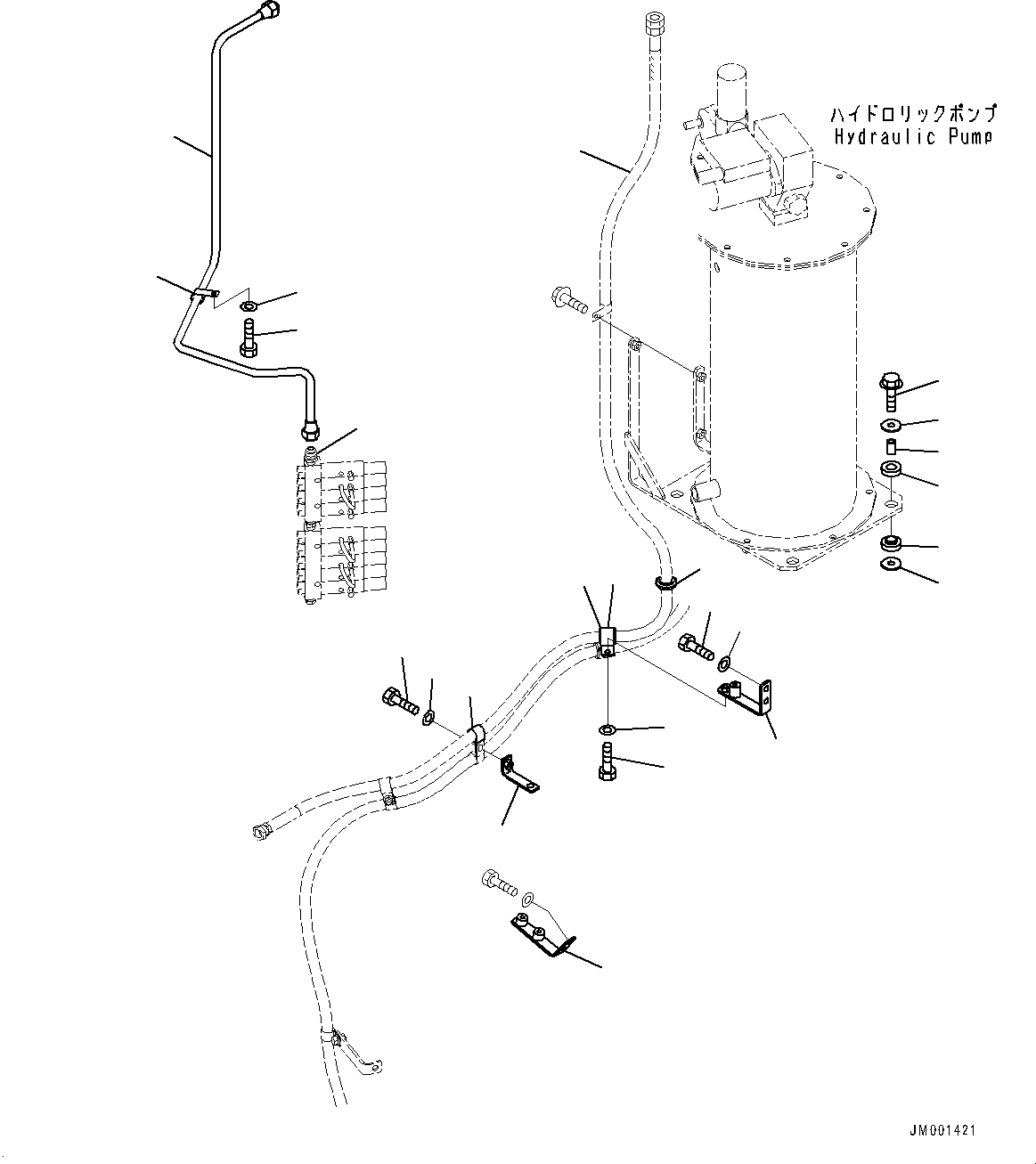 ハイドロリックポンプ
Hydraulic Pump

JM001421