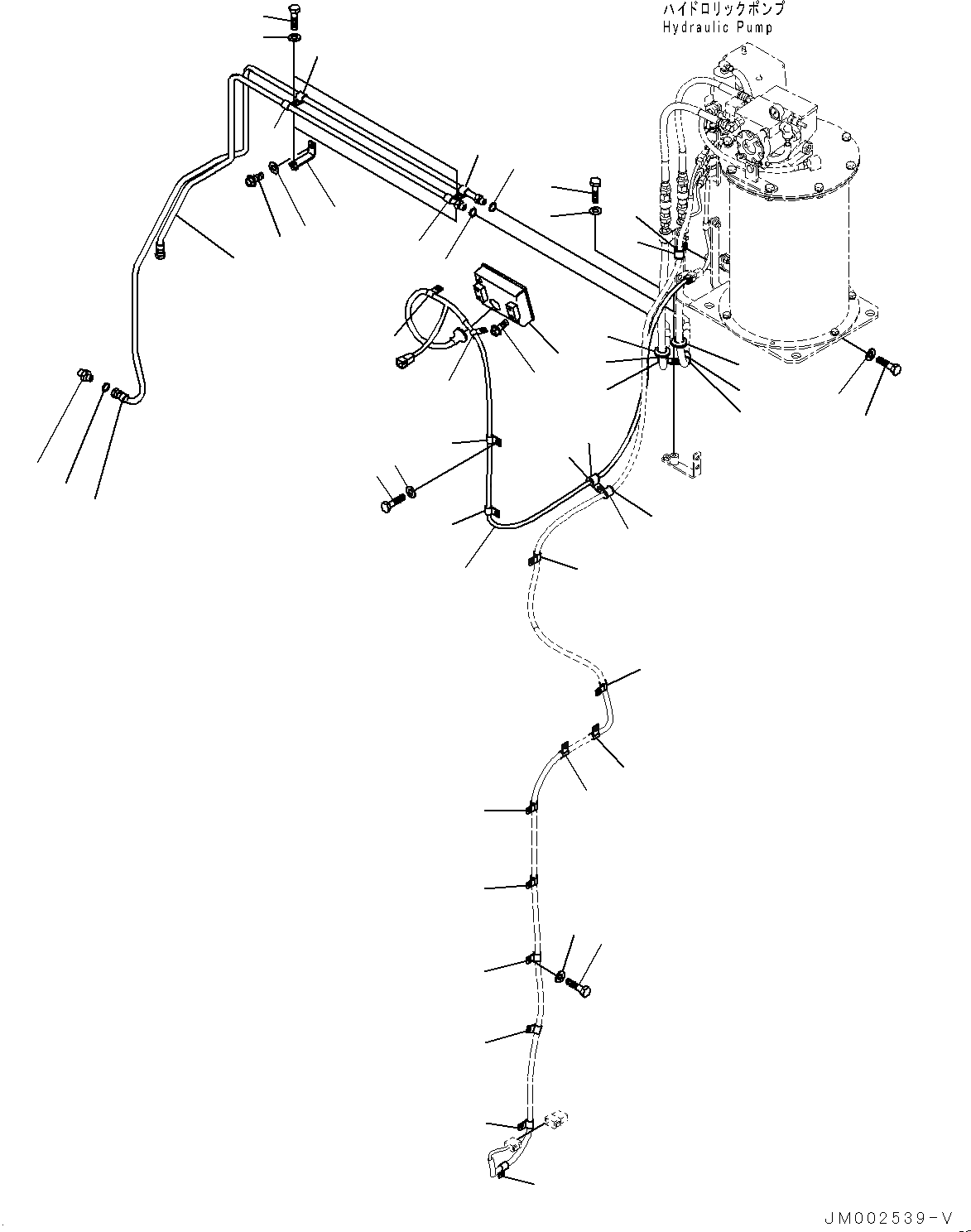 ハイドロリックポンプ
Hydraulic Pump

JM002539-V