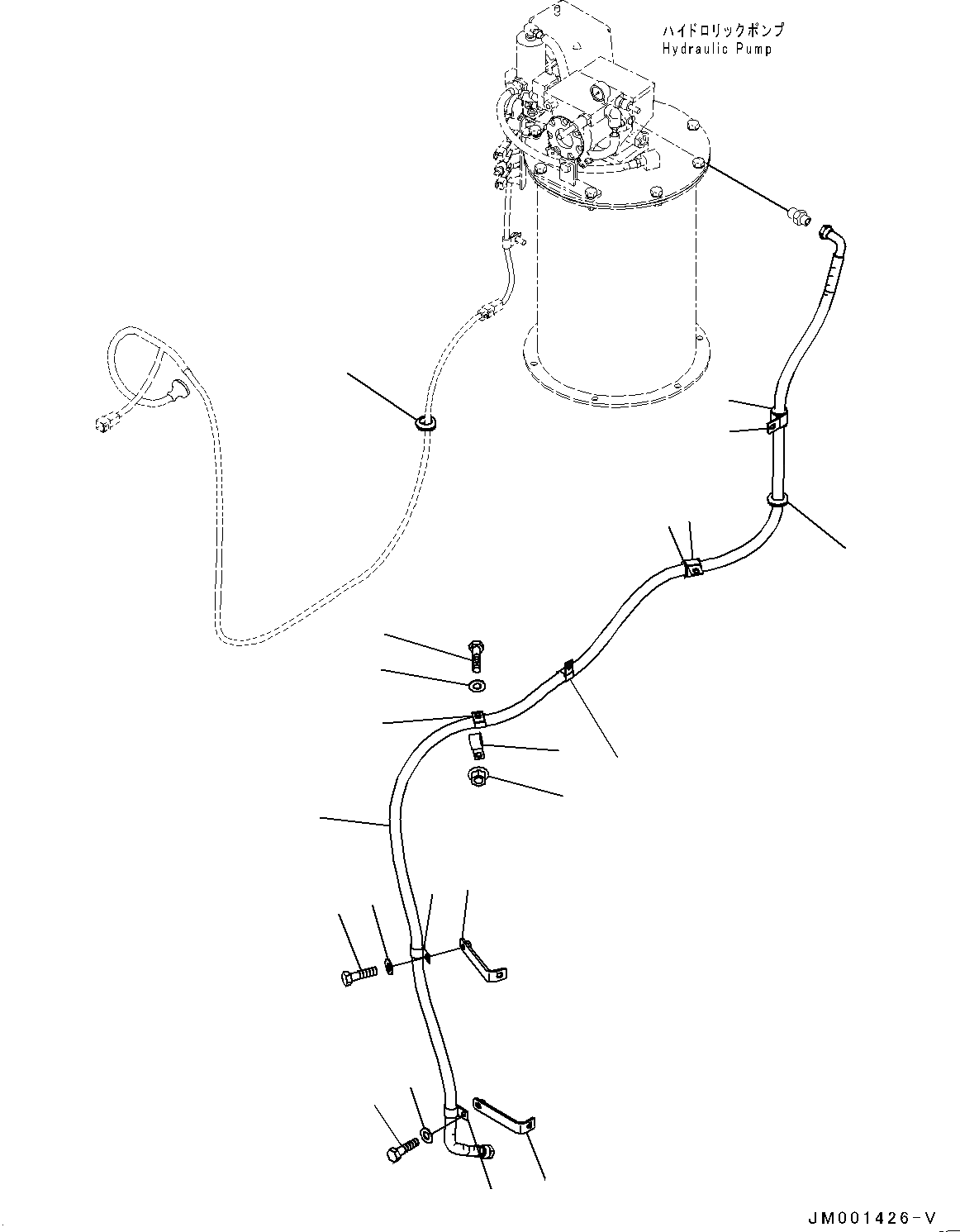 ハイドロリックポンプ
Hydraulic Pump

JM001426-V