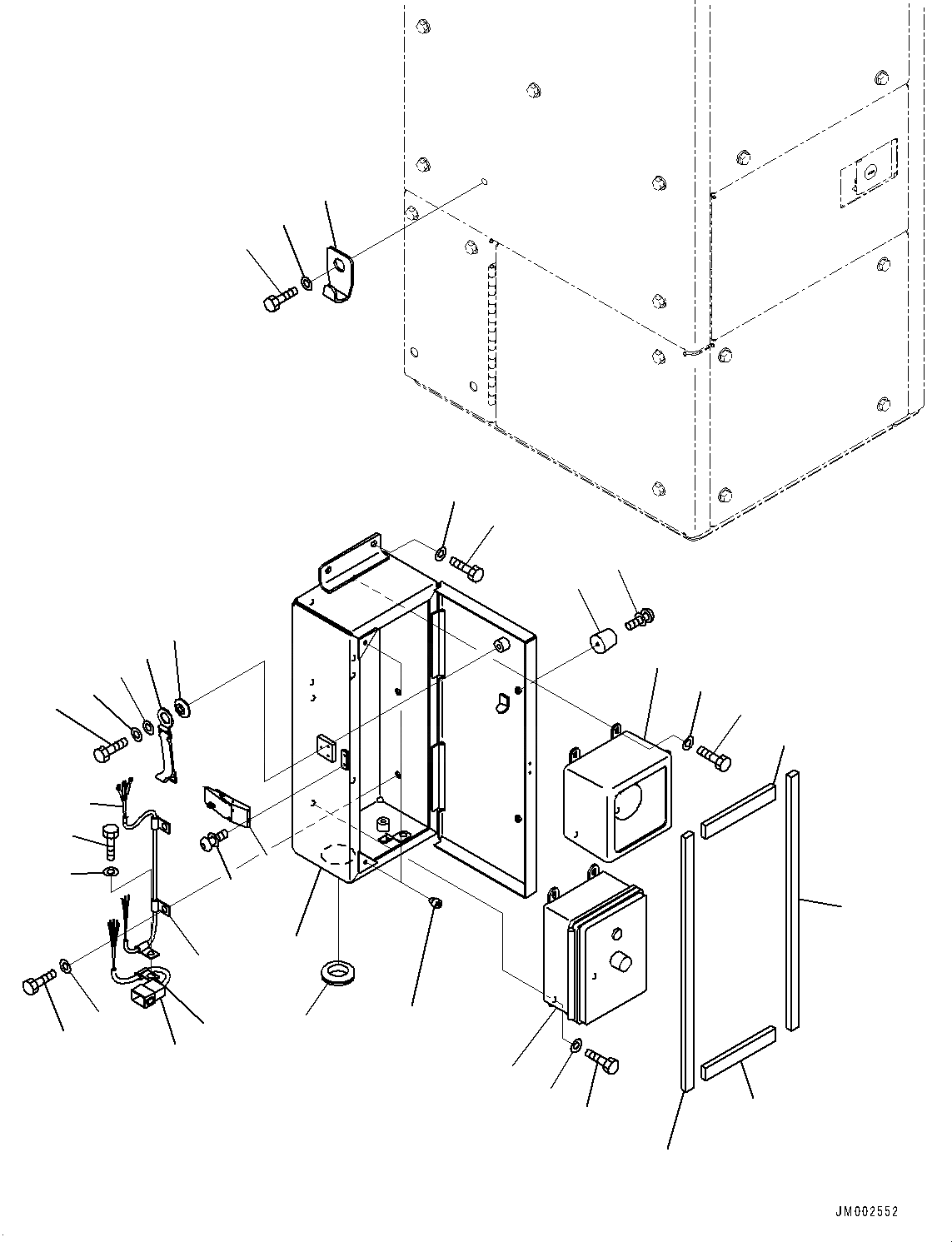 JM002552