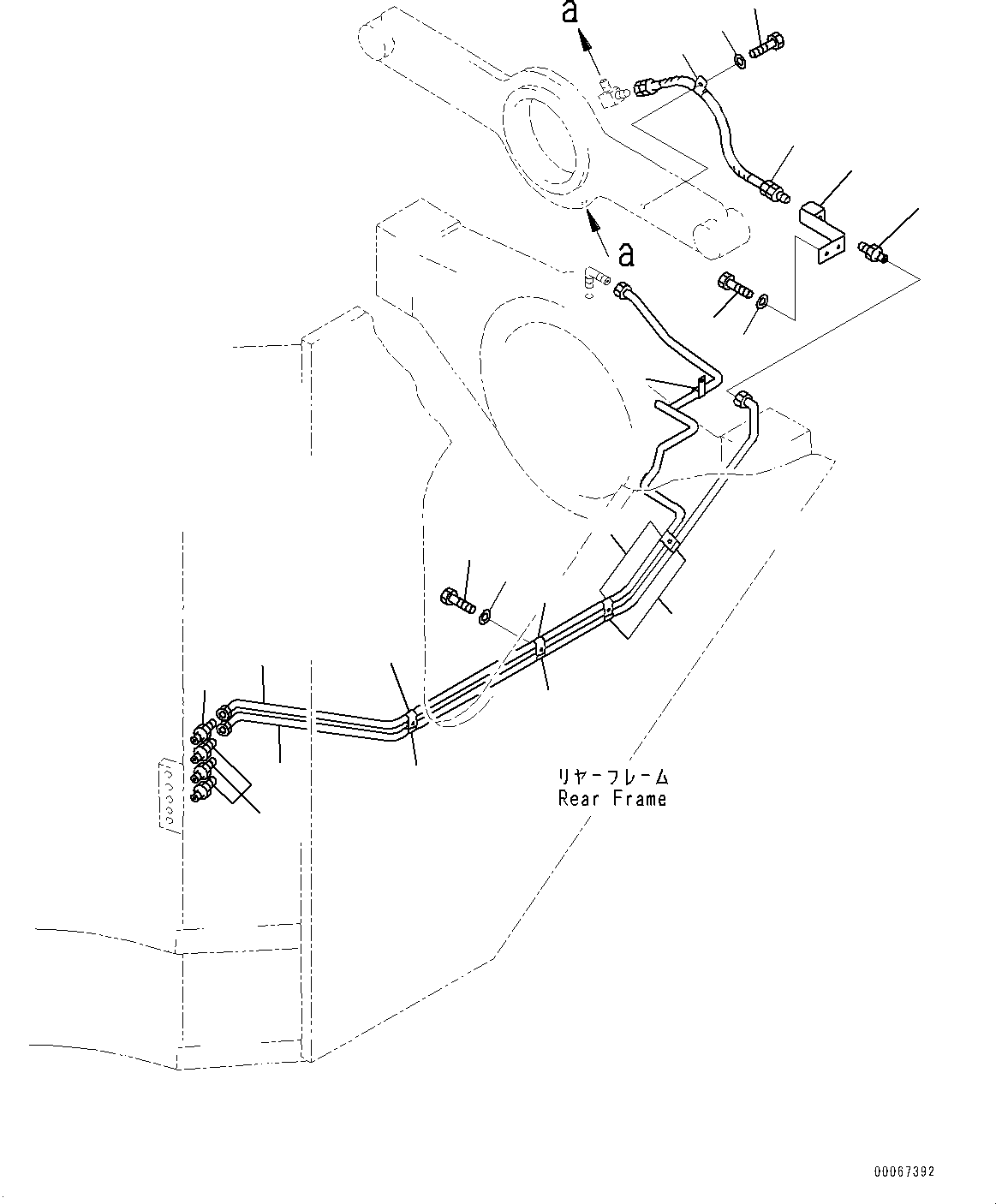 a

a

リヤーフレーム
Rear Frame

00067392