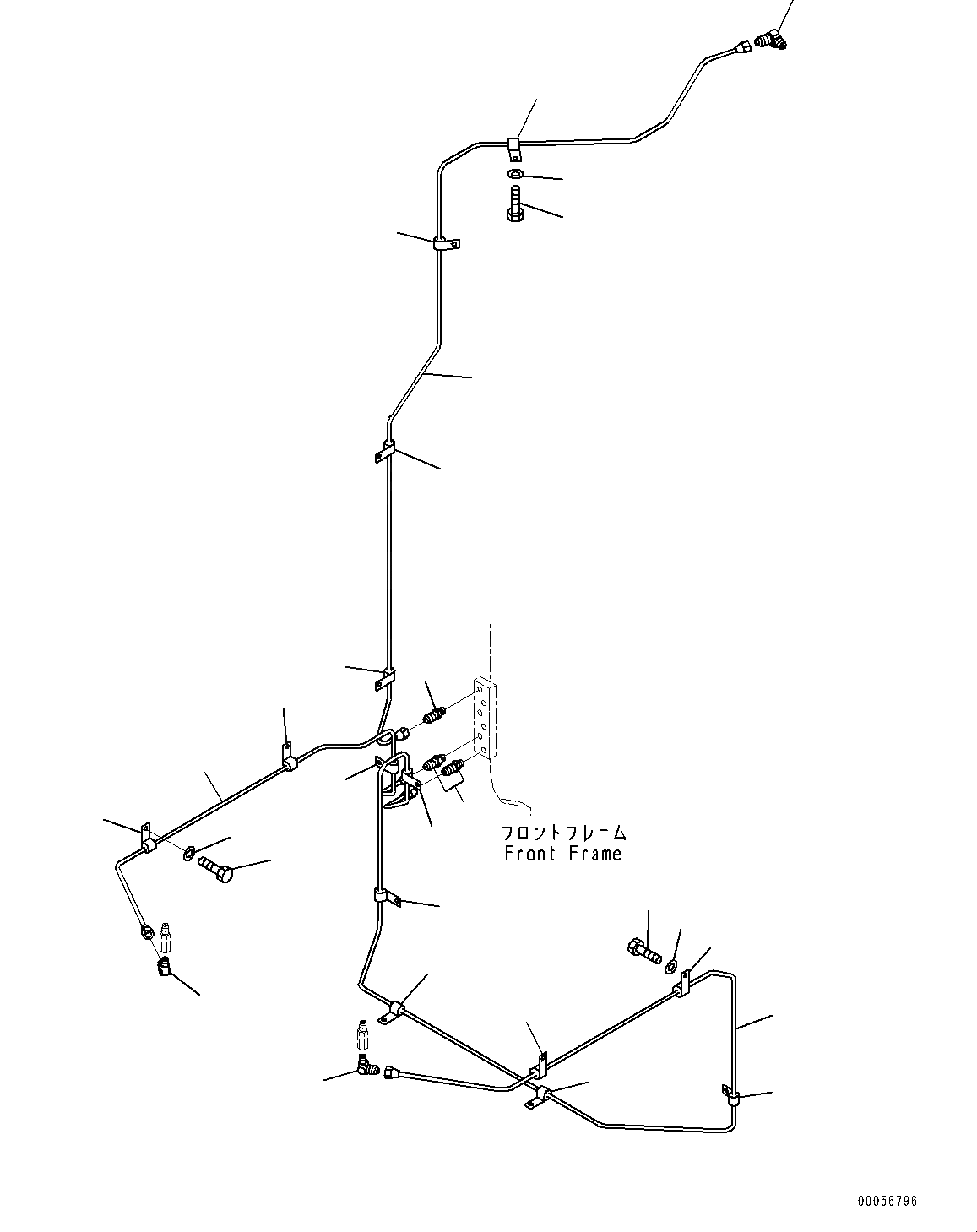 フロントフレーム
Front Frame

00056796