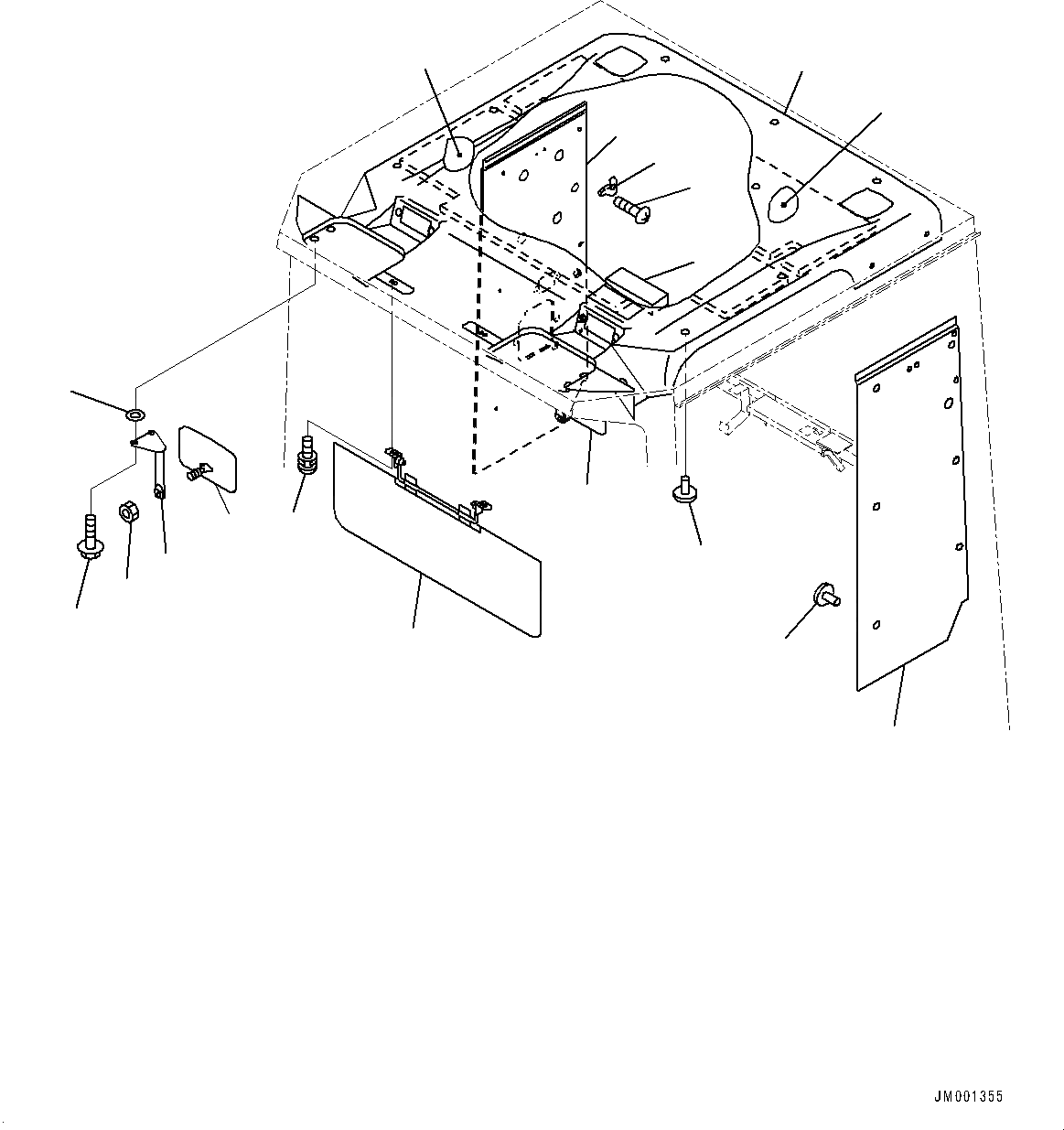 JM001355