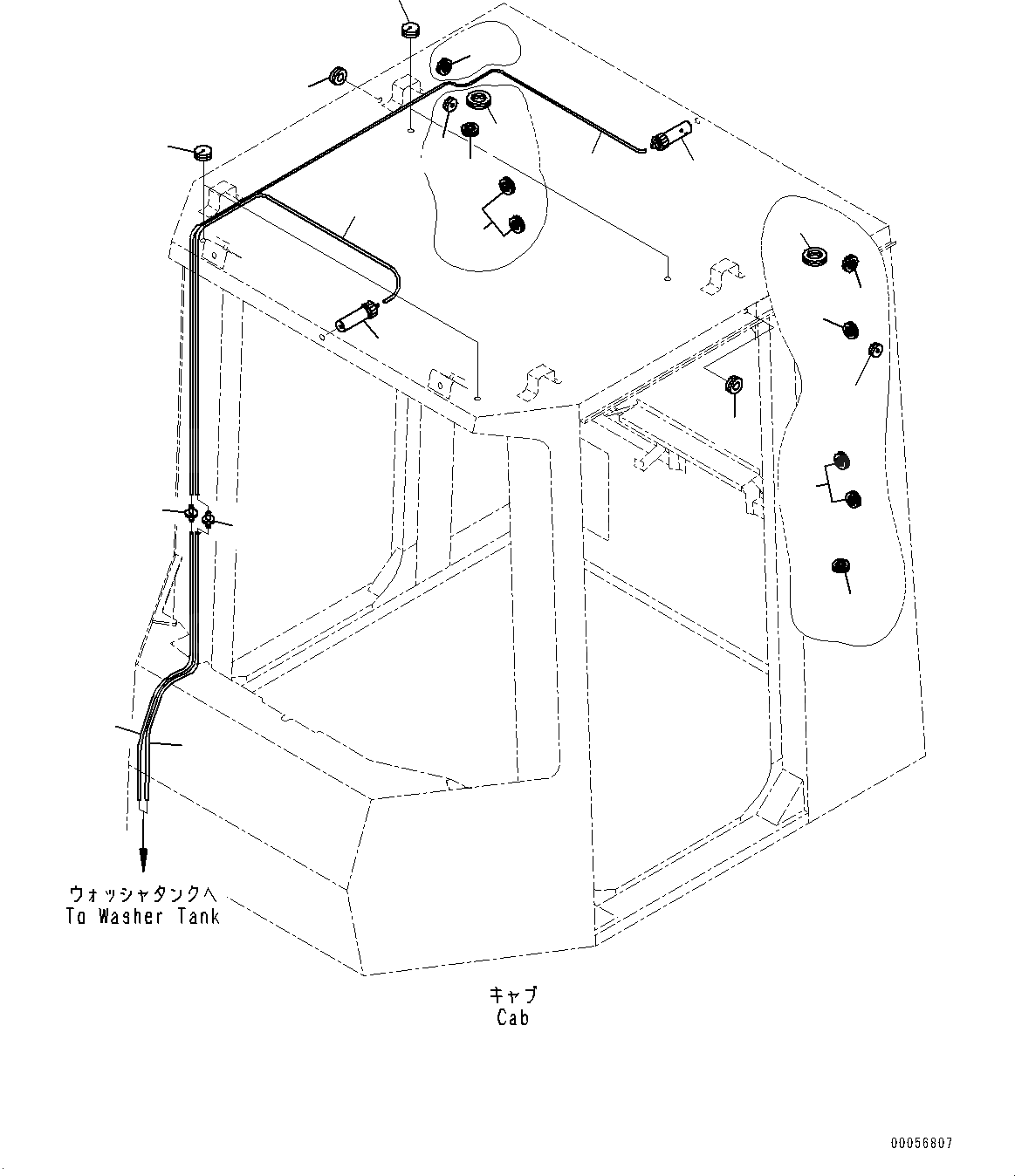 ウォッシャタンクへ
To Washer Tank

キャブ
Cab

00056807