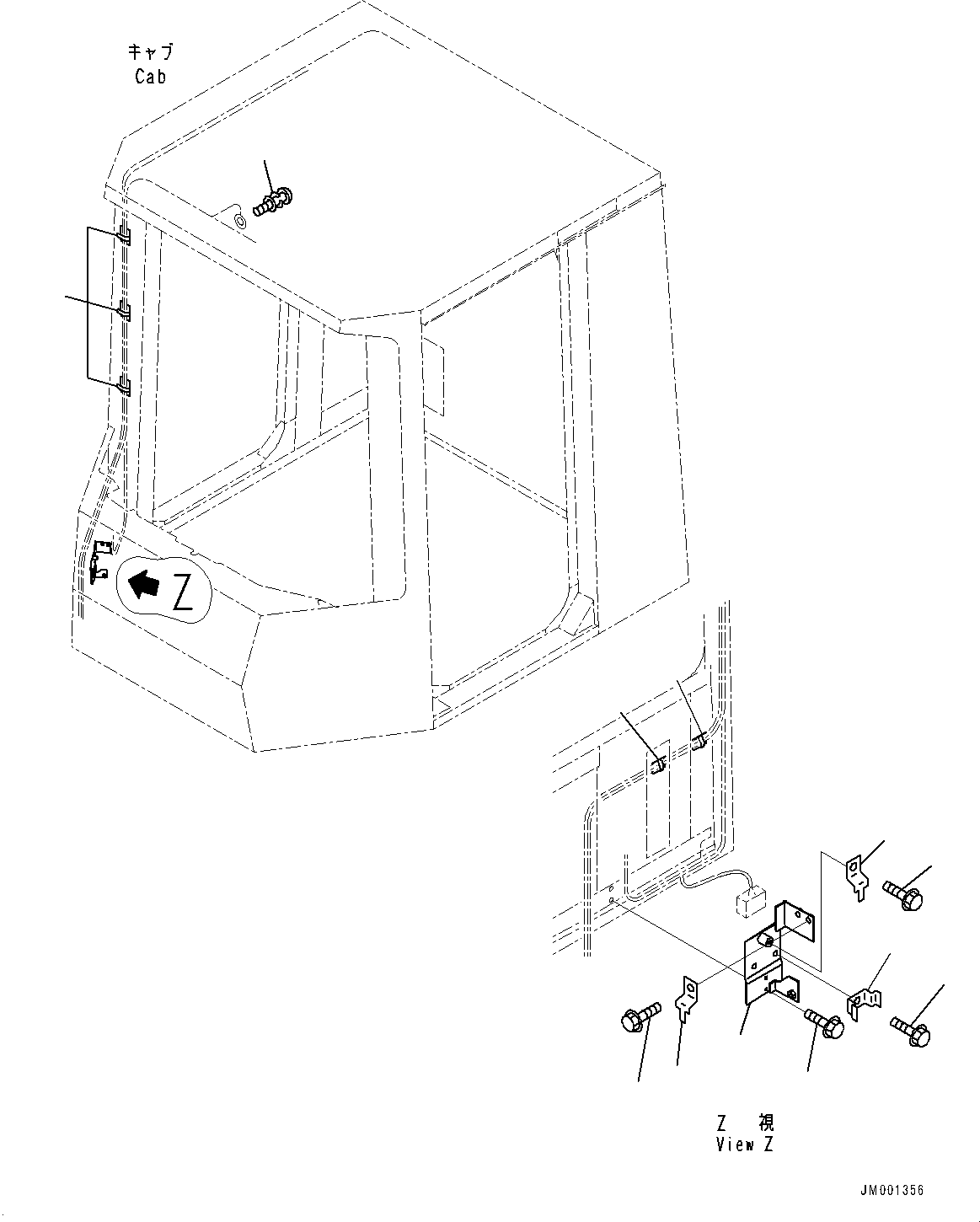 キャブ
Cab

Z

Z 視
View Z

JM001356