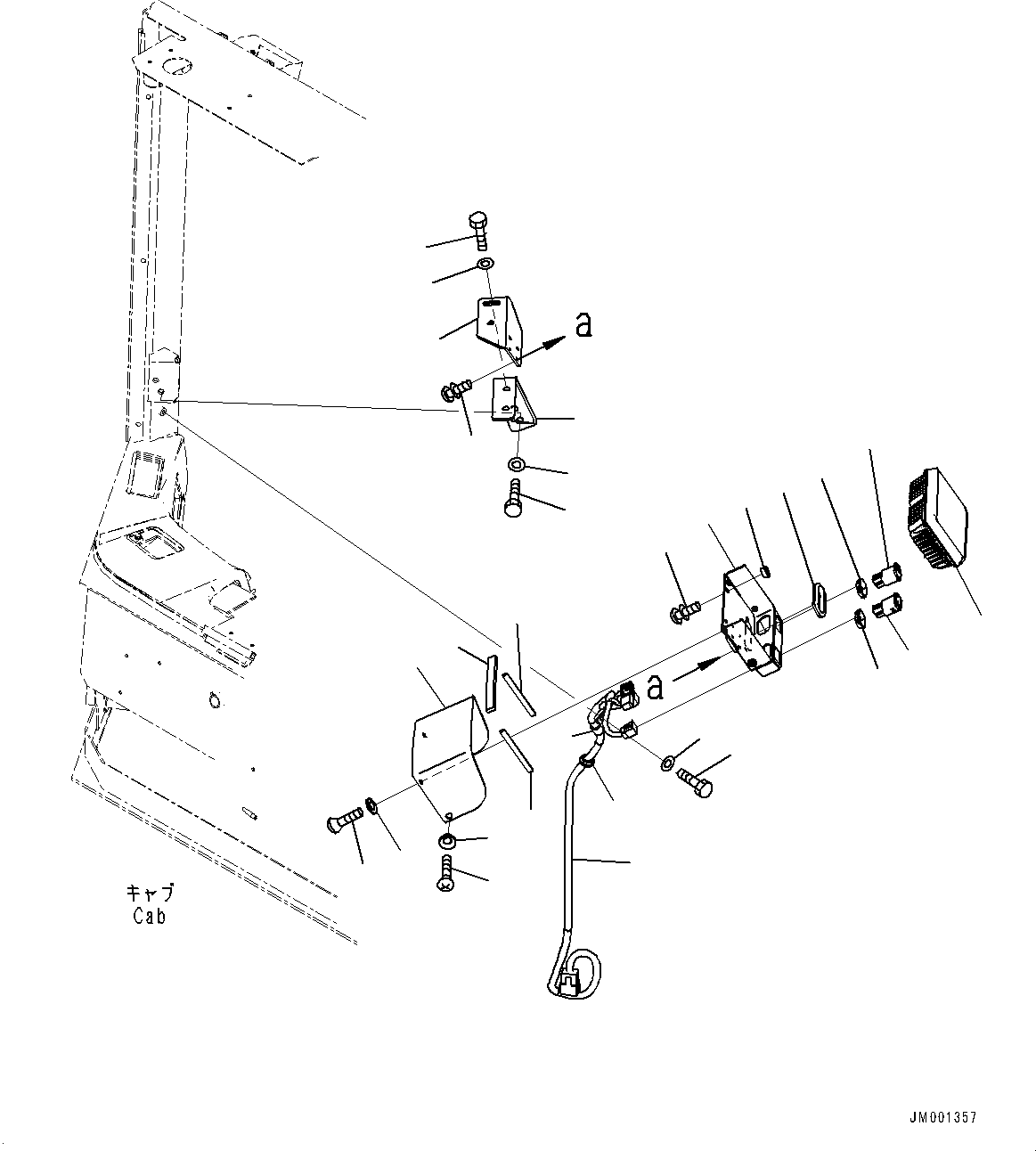 a

a

キャブ
Cab

JM001357