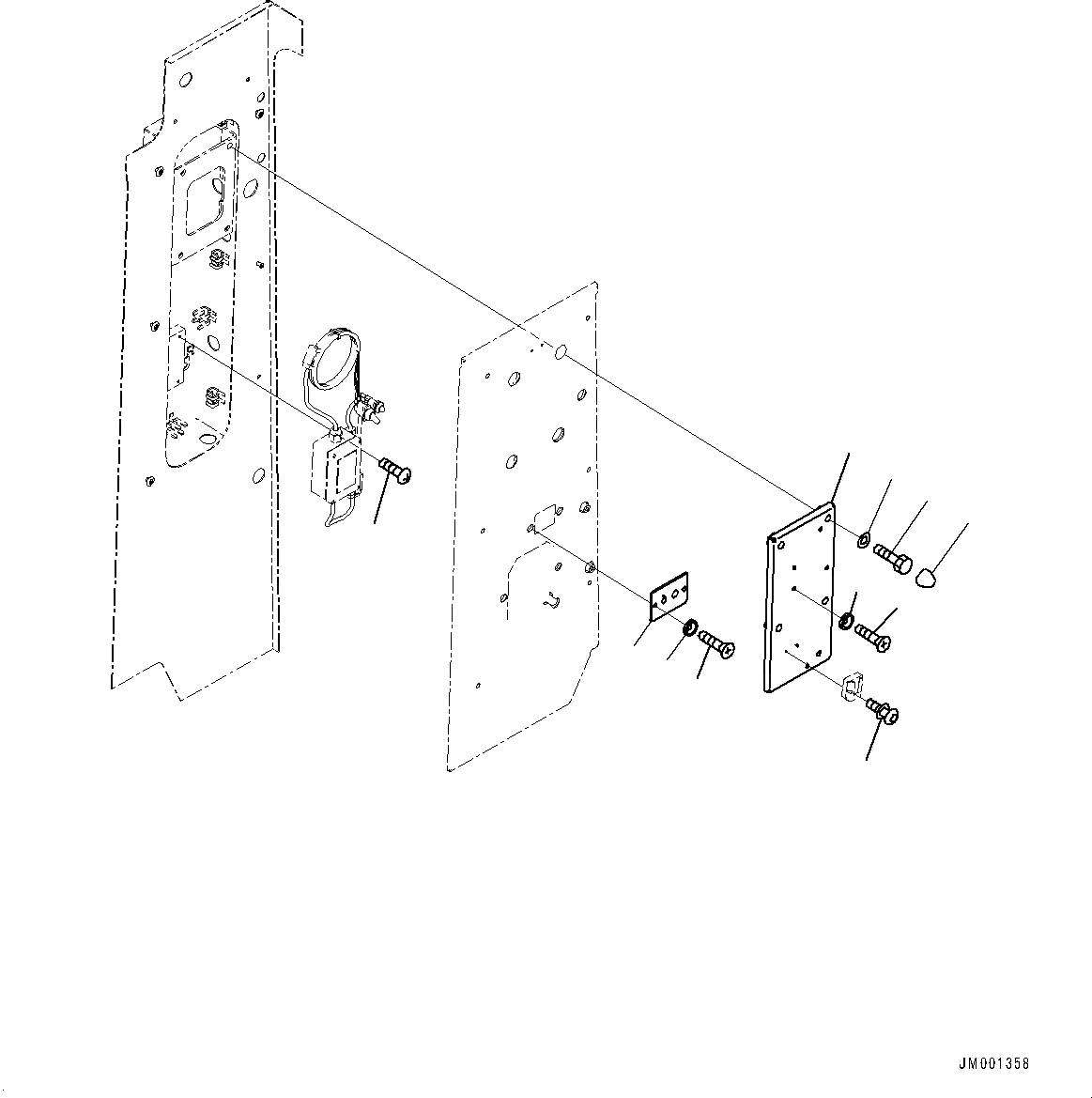 JM001358