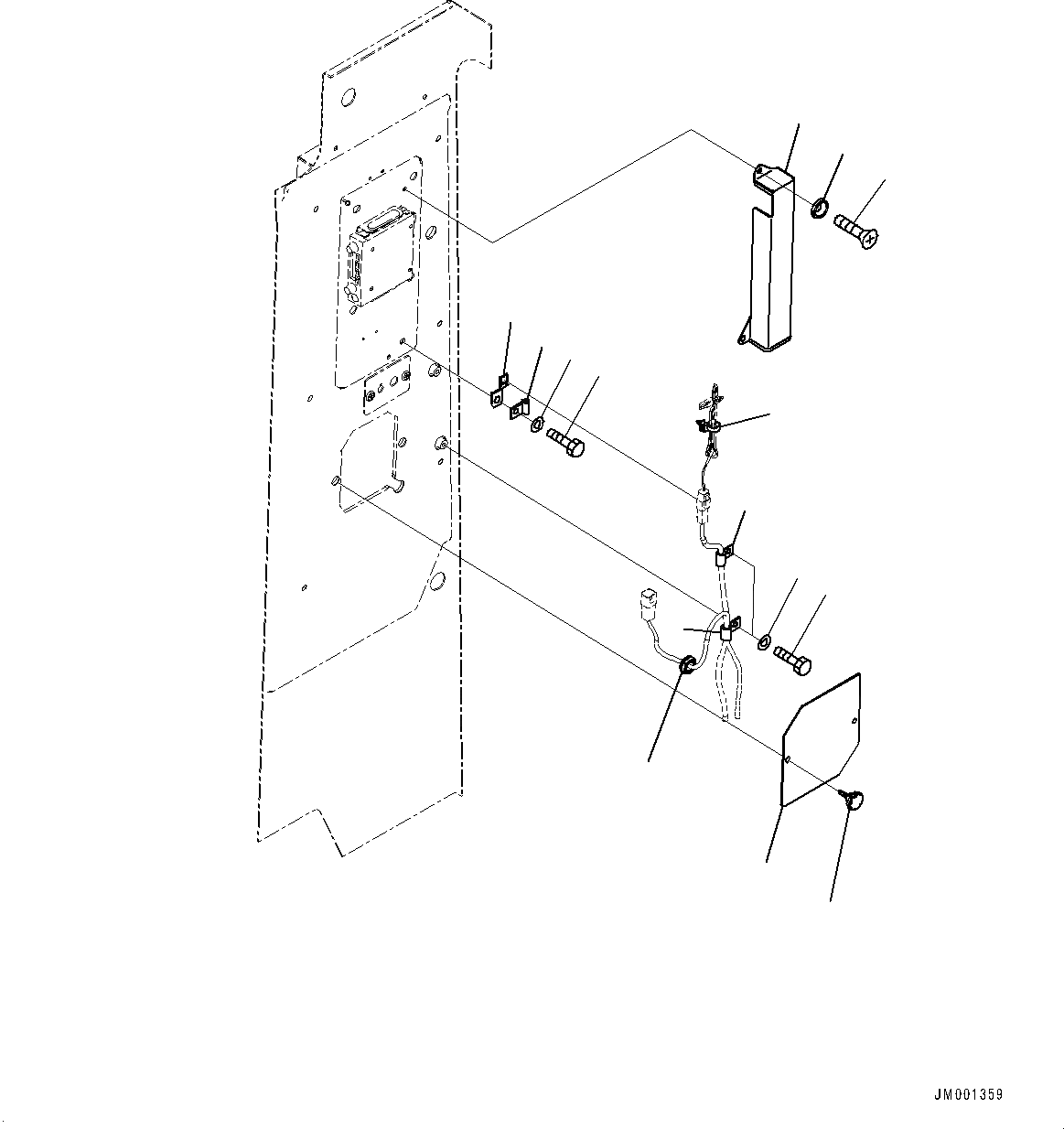 JM001359