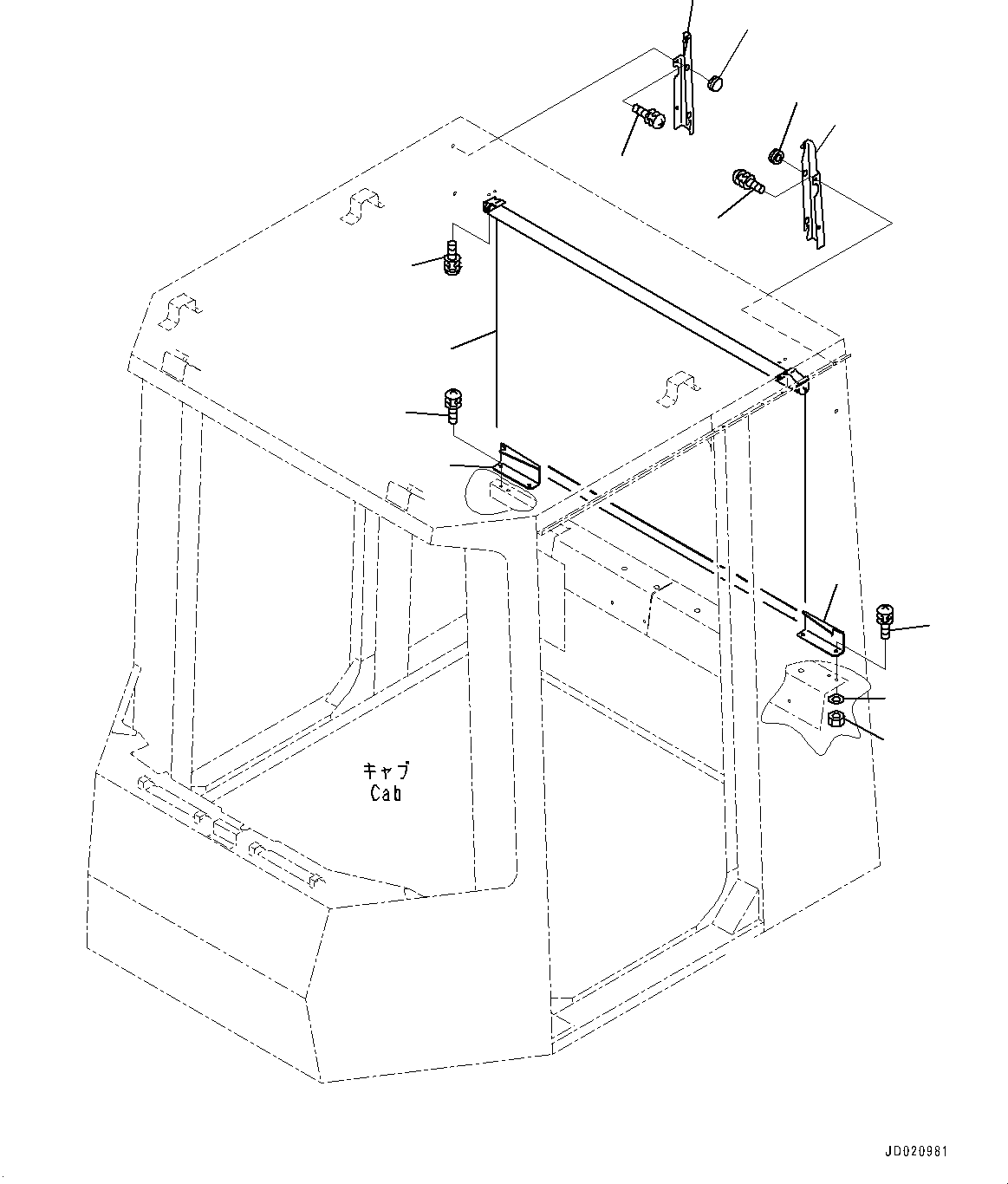 キャブ
Cab

JD020981