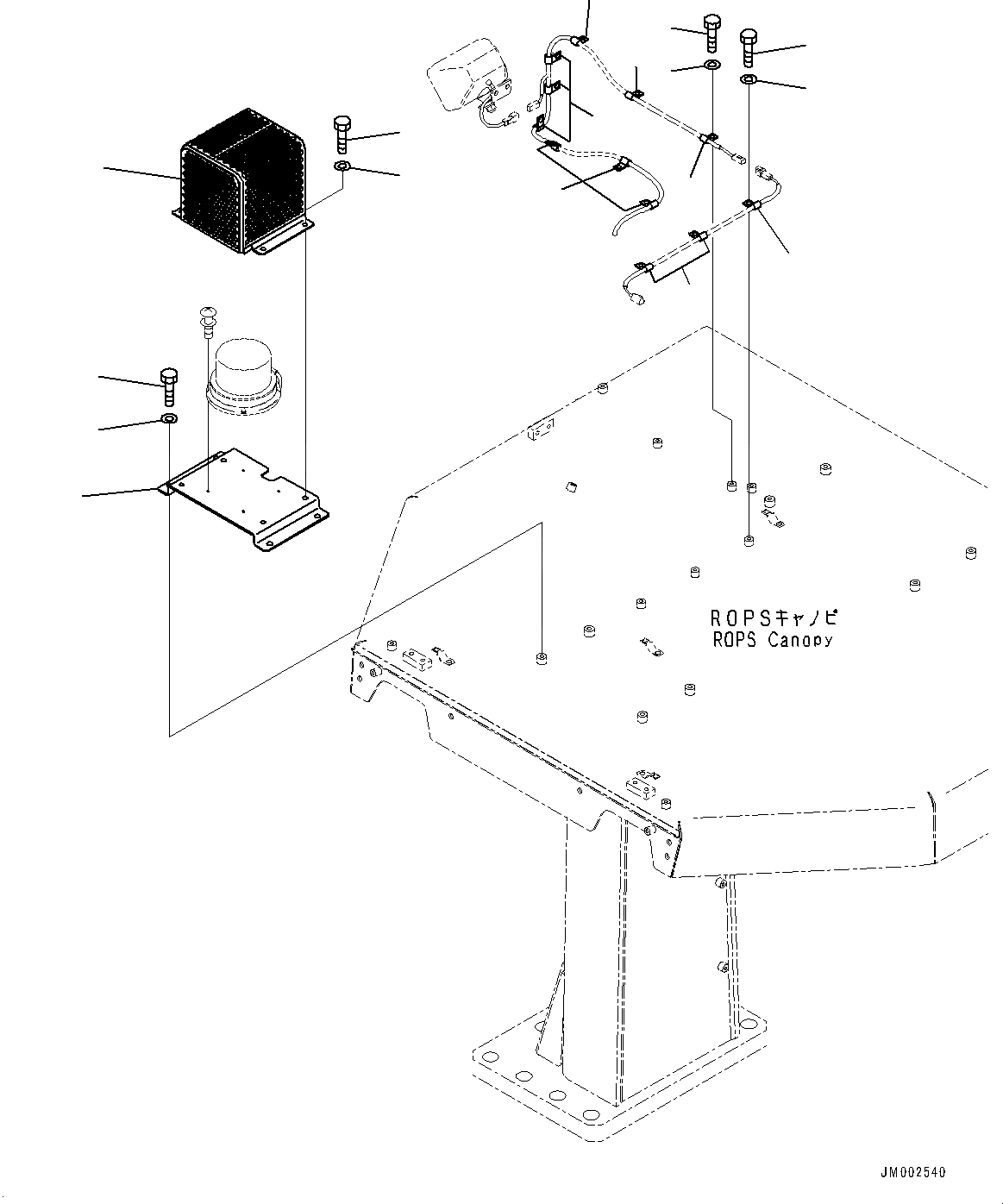 ROPSキャノピ
ROPS Canopy

JM002540