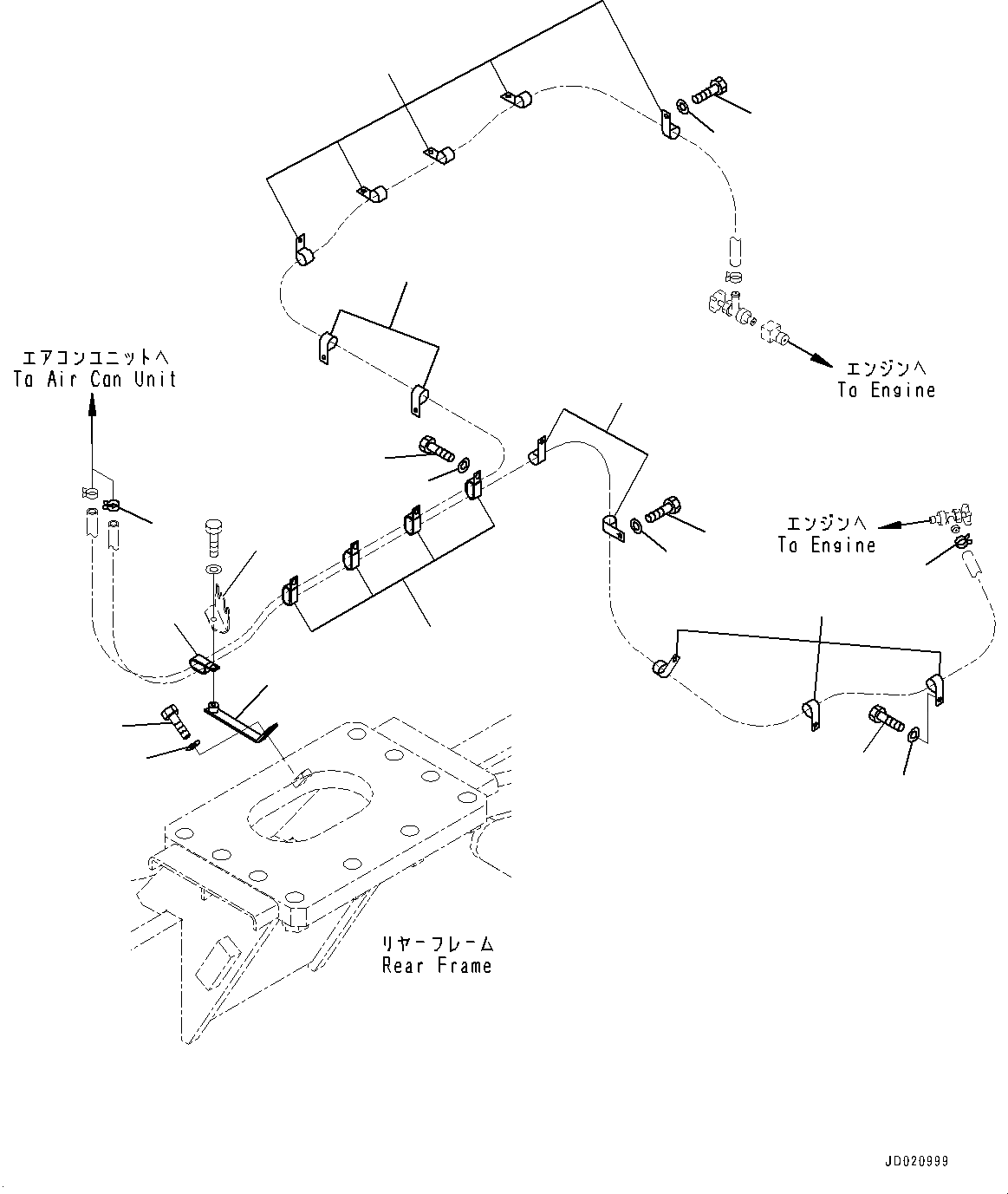 エアコンユニットへ
To Air Con Unit

エンジンへ
To Engine

エンジンへ
To Engine

リヤーフレーム
Rear Frame

JD020999