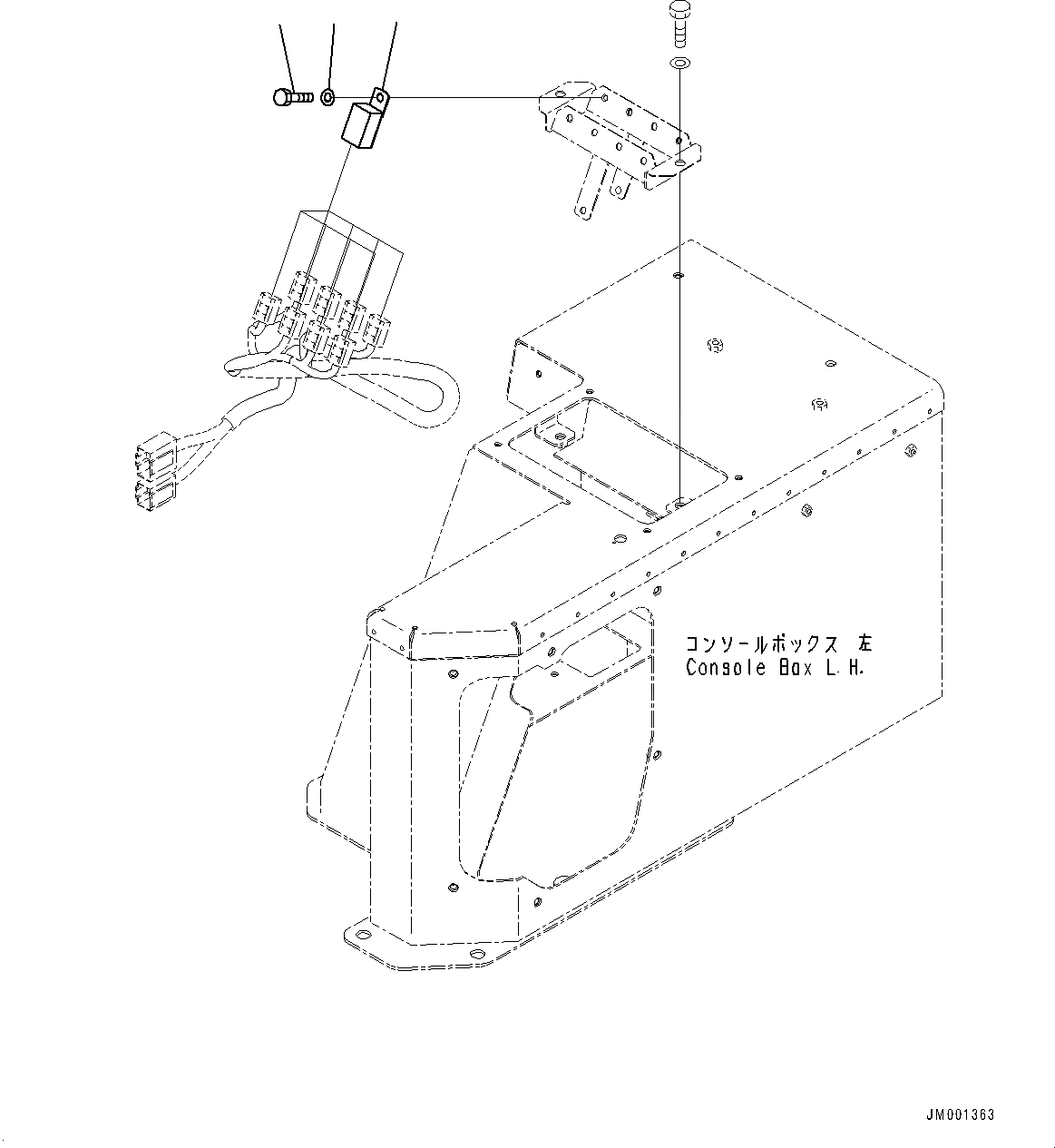 コンソールボックス 左
Console Box L.H.

JM001363