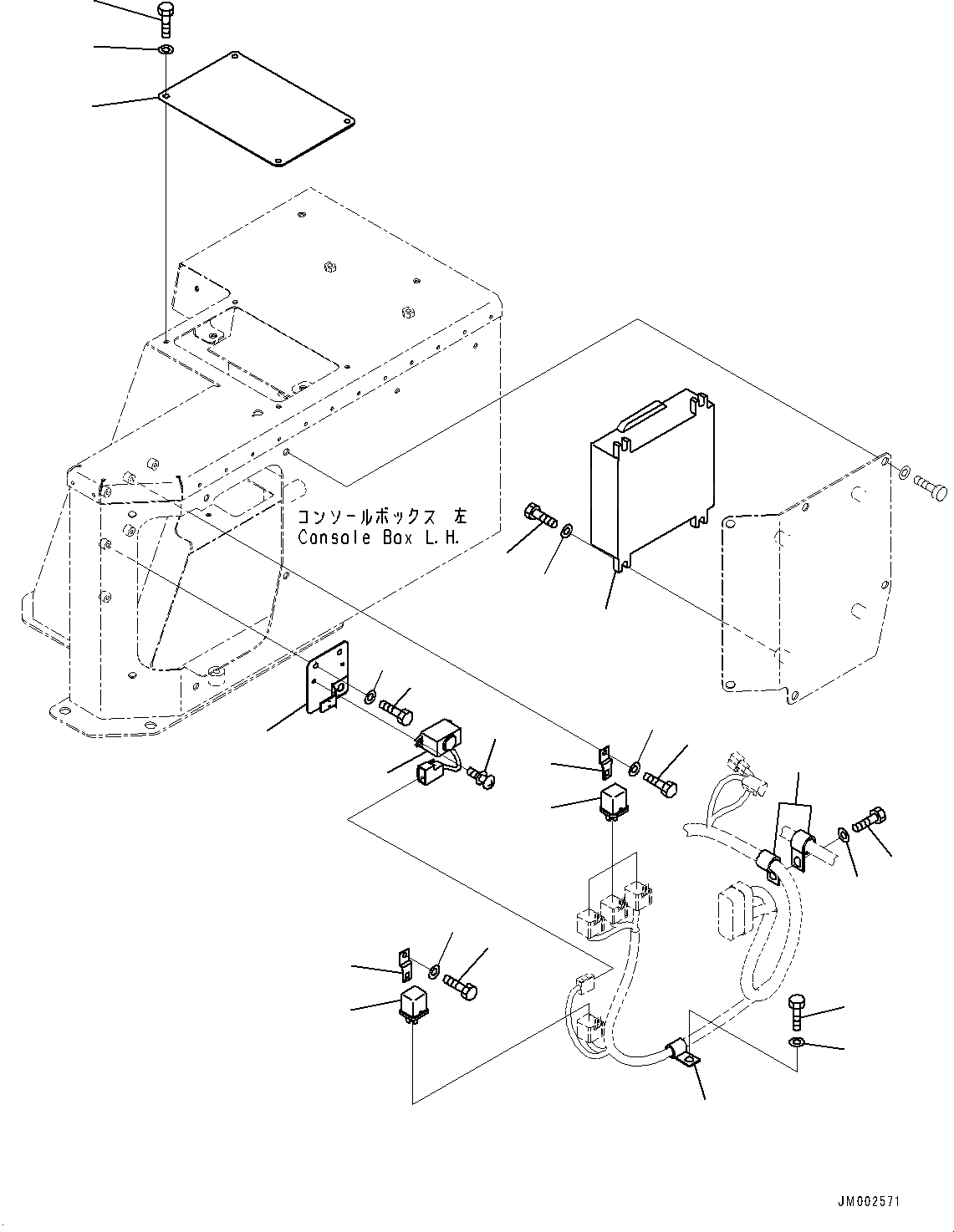 コンソールボックス 左
Console Box L.H.

JM002571