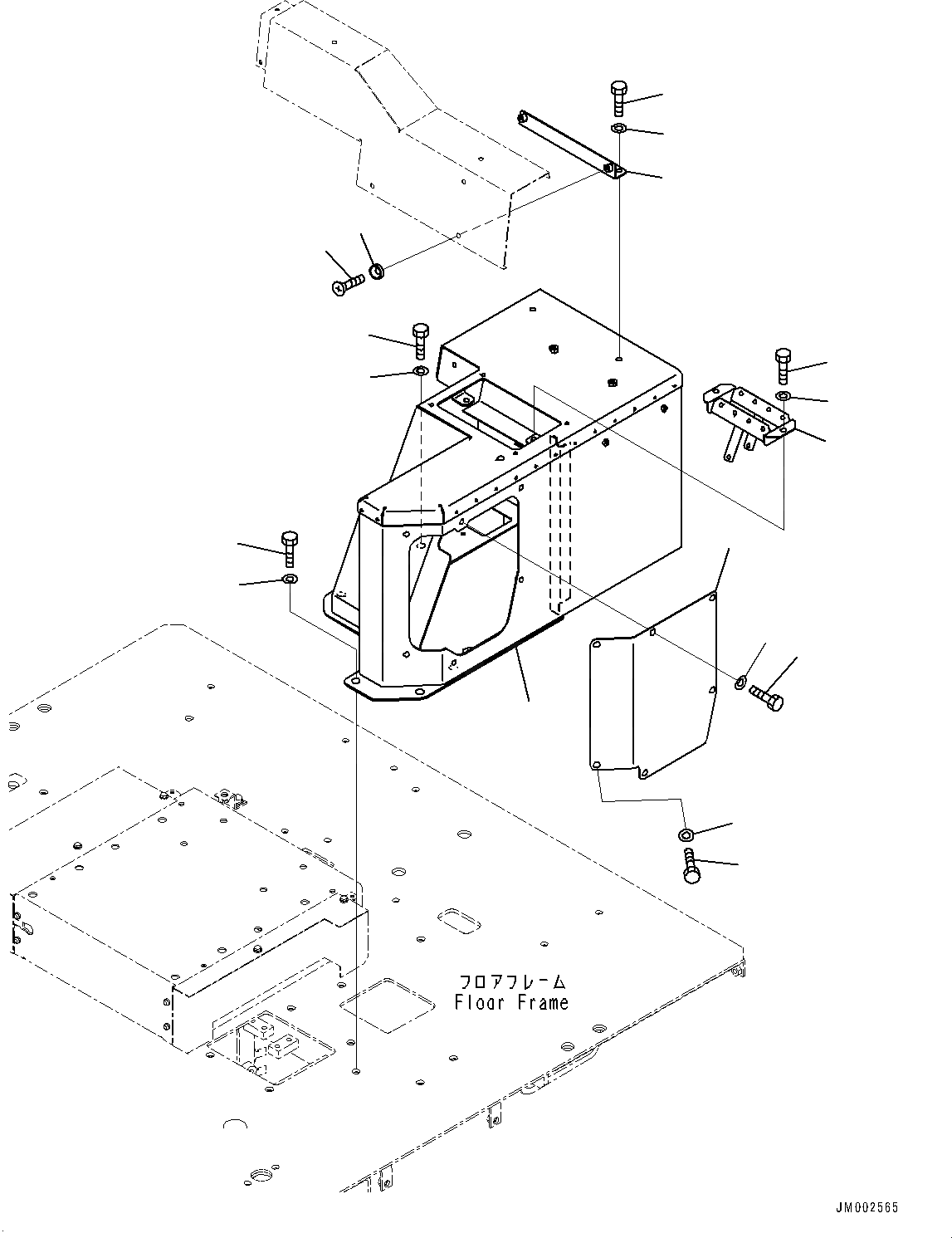 フロアフレーム
Floor Frame

JM002565