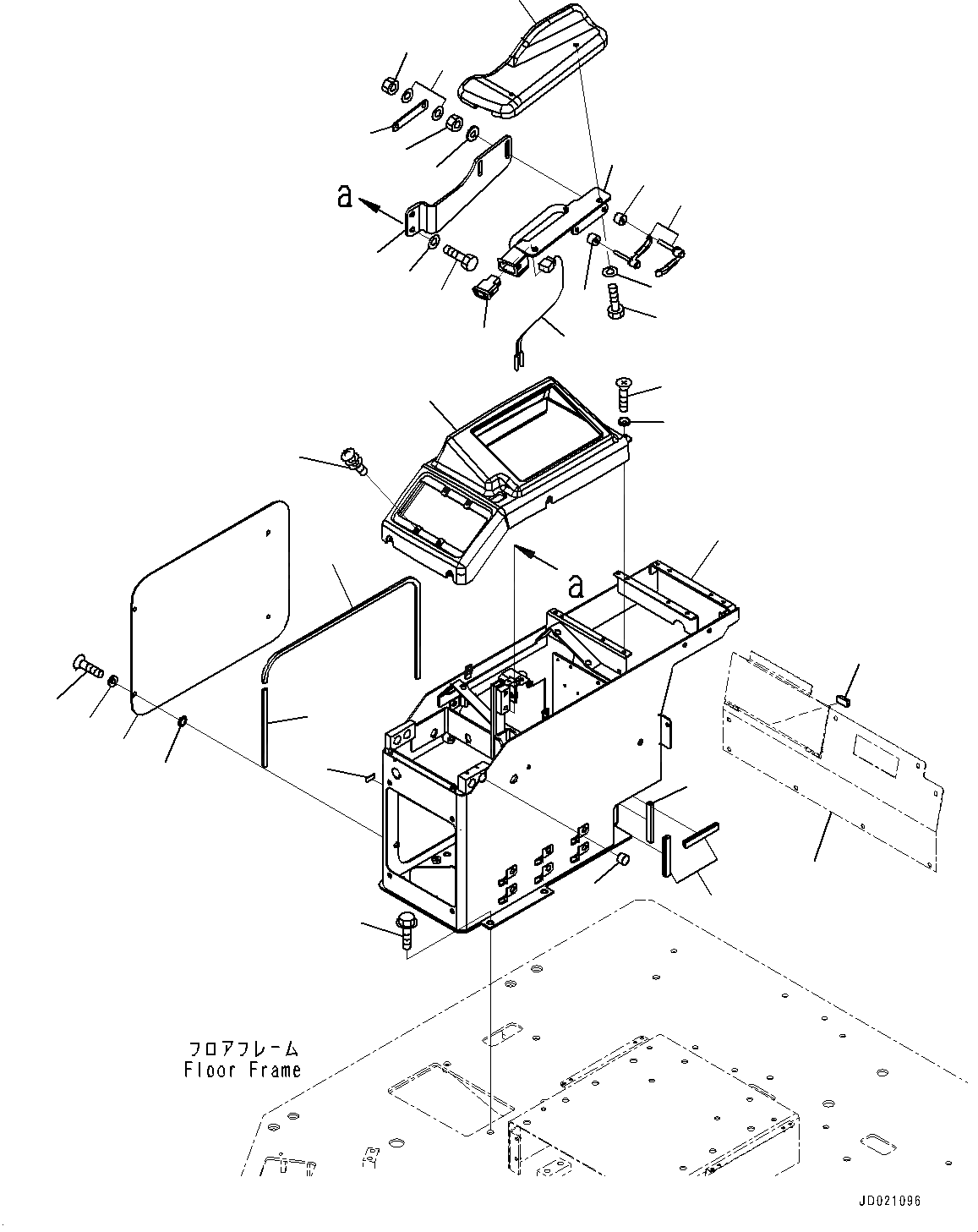 a

a

フロアフレーム
Floor Frame

JD021096