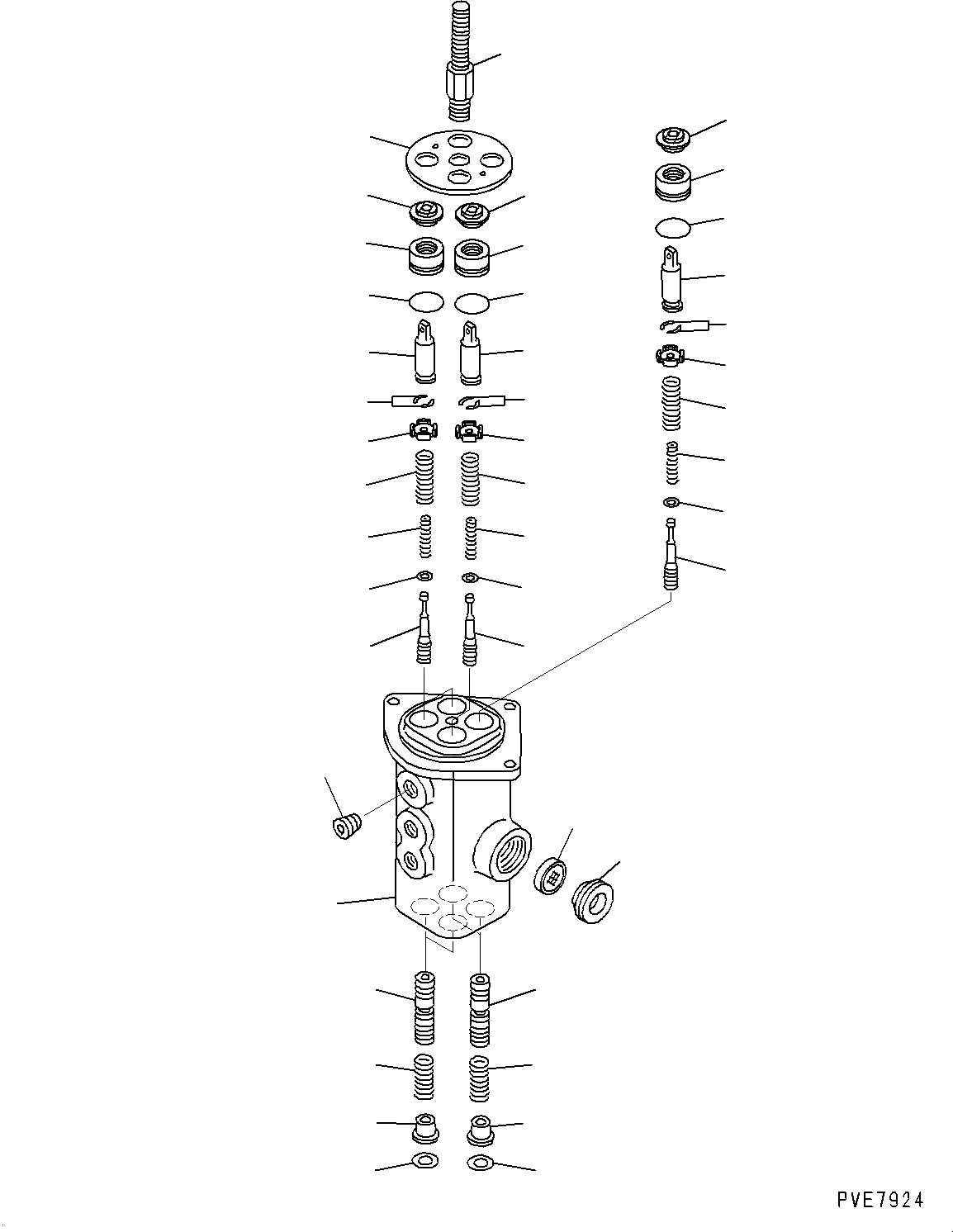 PVE7924