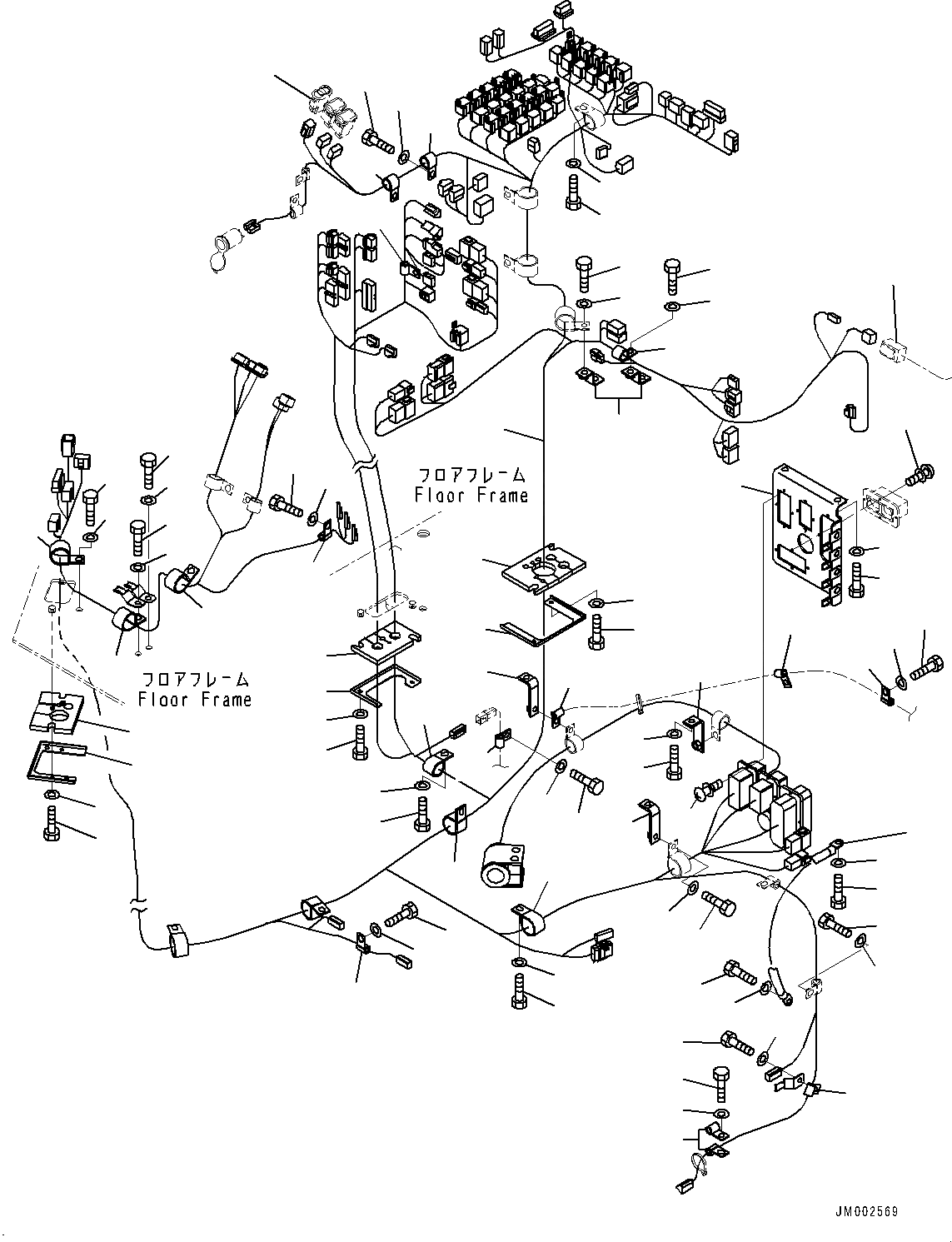 フロアフレーム
Floor Frame

フロアフレーム
Floor Frame

JM002569