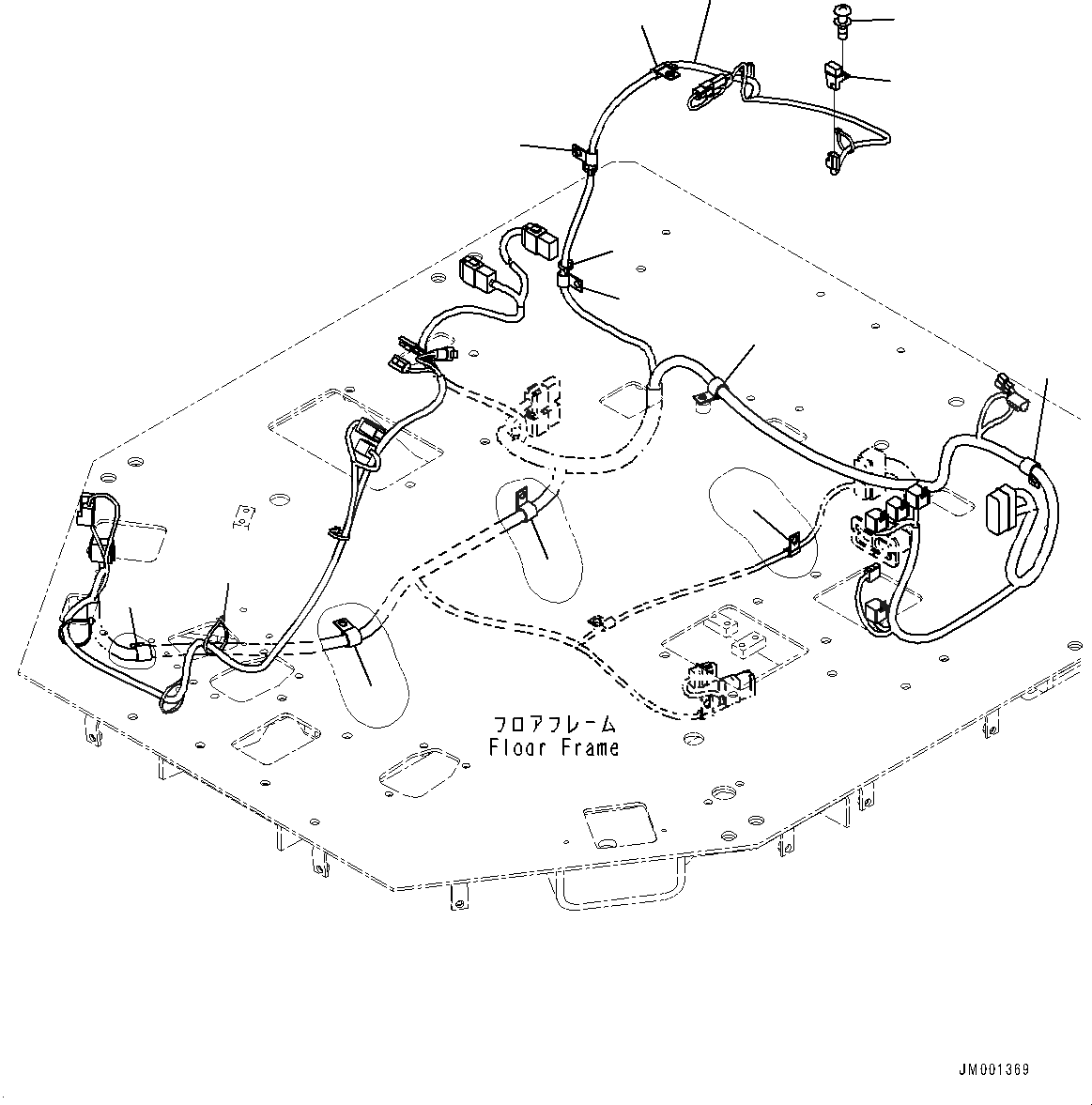 フロアフレーム
Floor Frame

JM001369