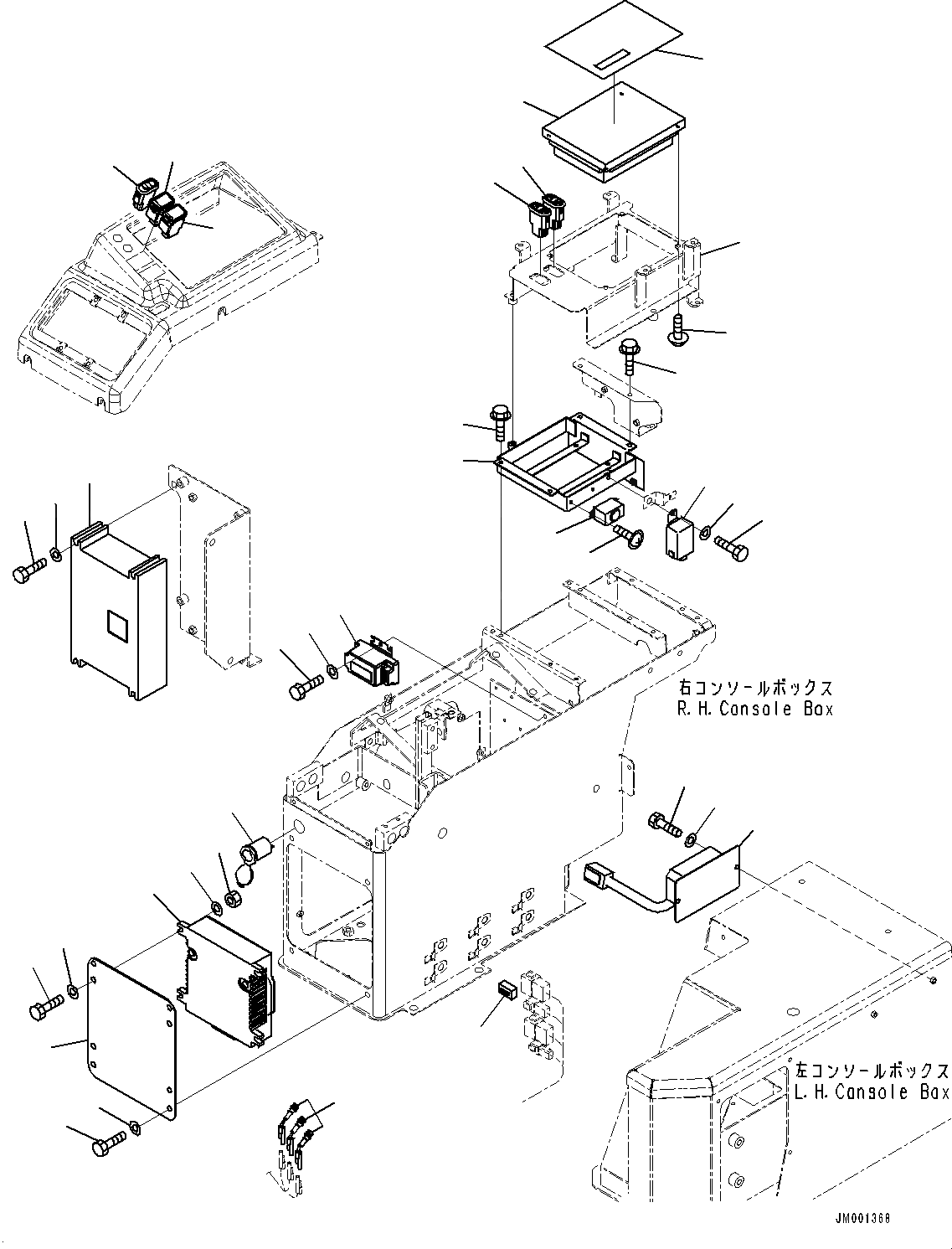 右コンソールボックス
R.H.Console Box

左コンソールボックス
L.H.Console Box

JM001368