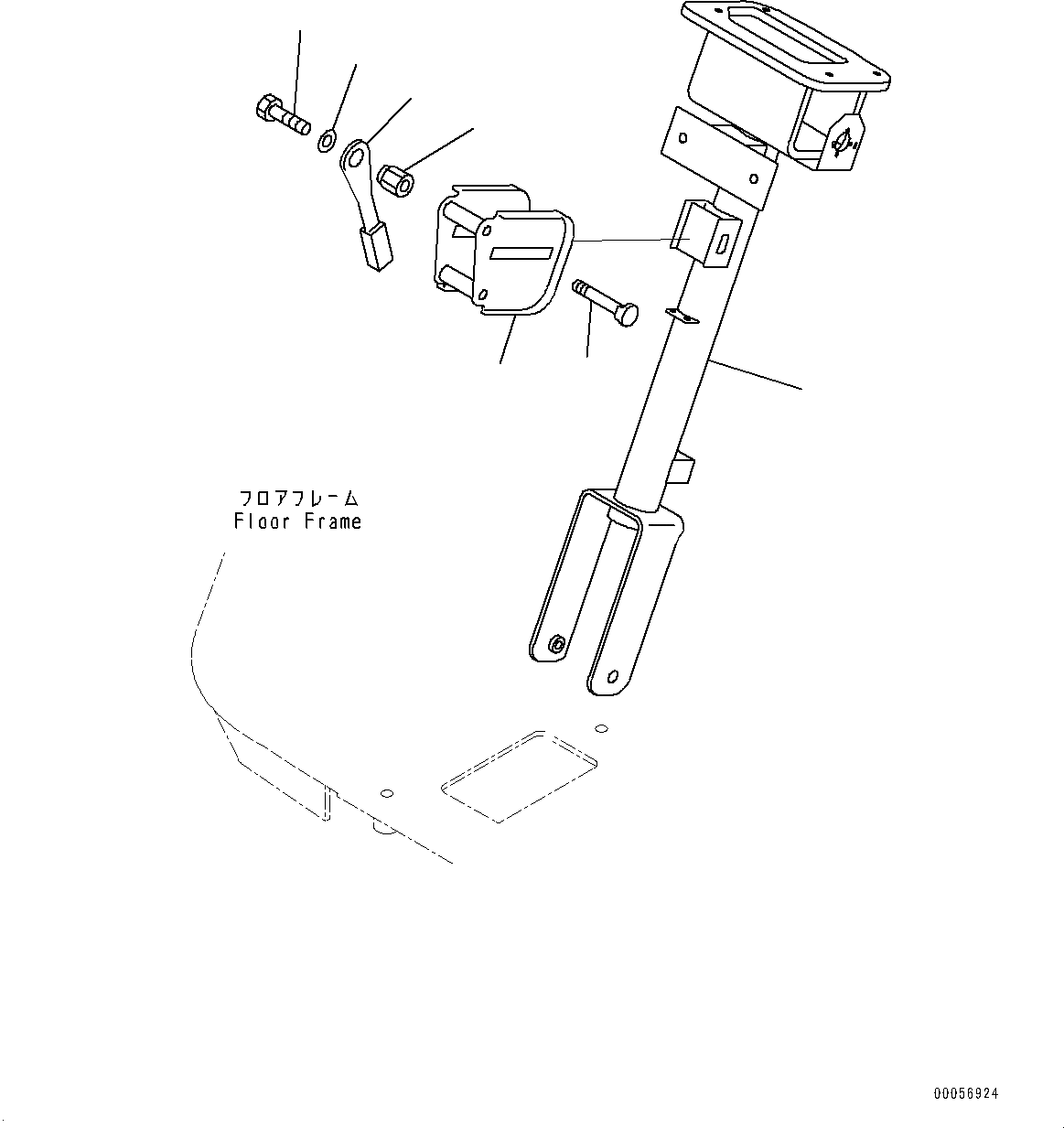 フロアフレーム
Floor Frame

00056924