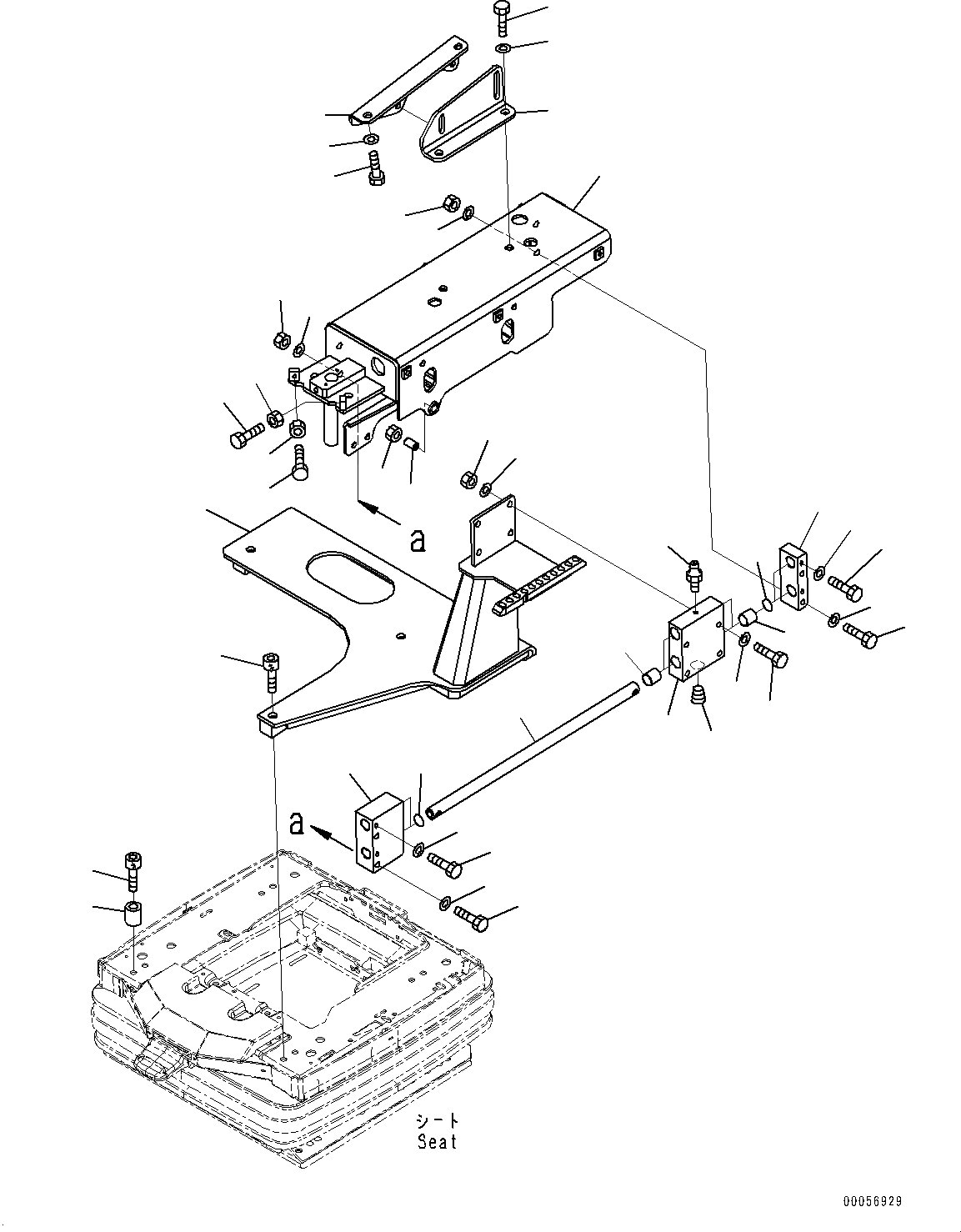 a

a

シート
Seat

00056929