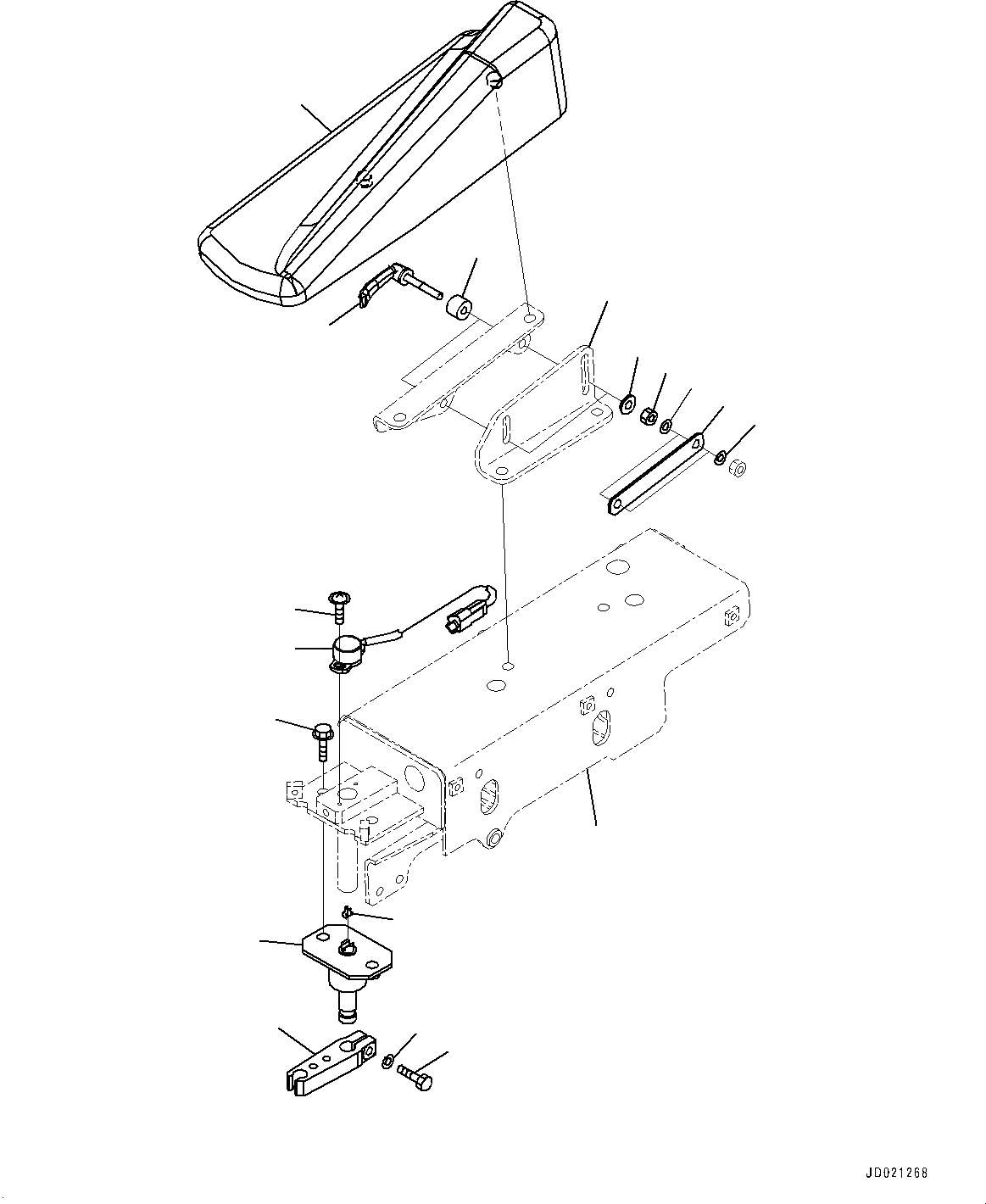 JD021268