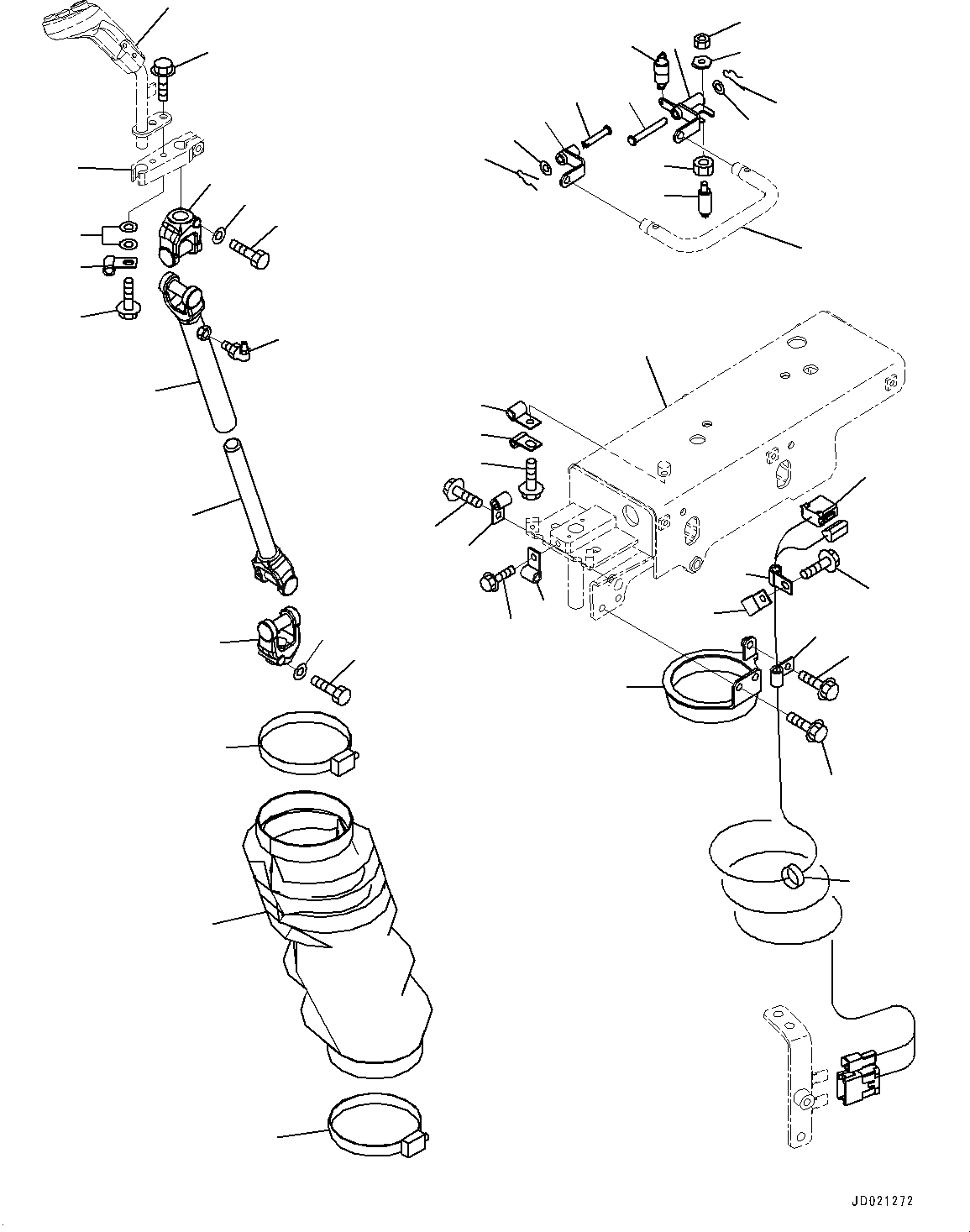 JD021272