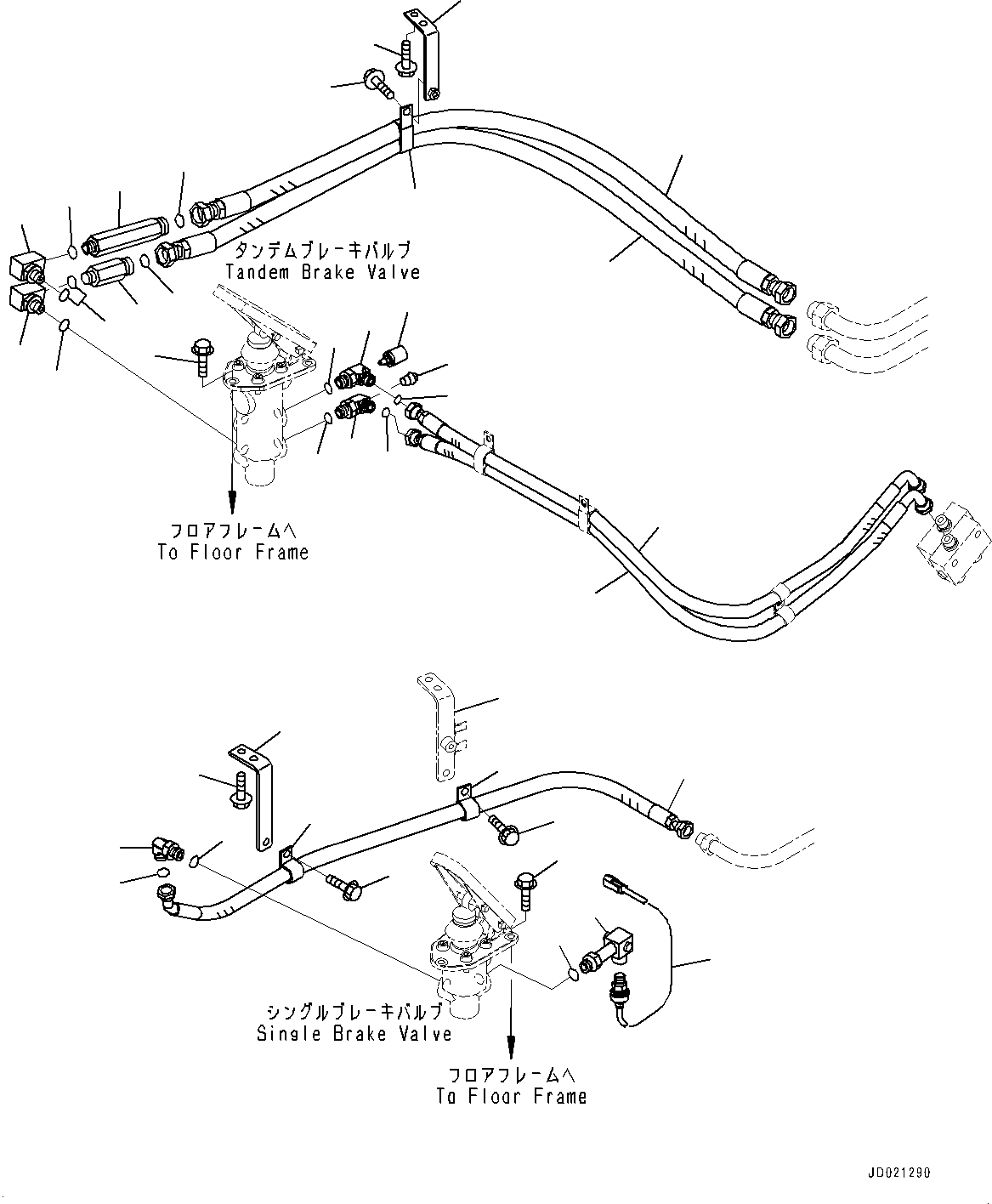 タンデムブレーキバルブ
Tandem Brake Valve

フロアフレームへ
To Floor Frame

シングルブレーキバルブ
Single Brake Valve

フロアフレームへ
To Floor Frame

JD021290