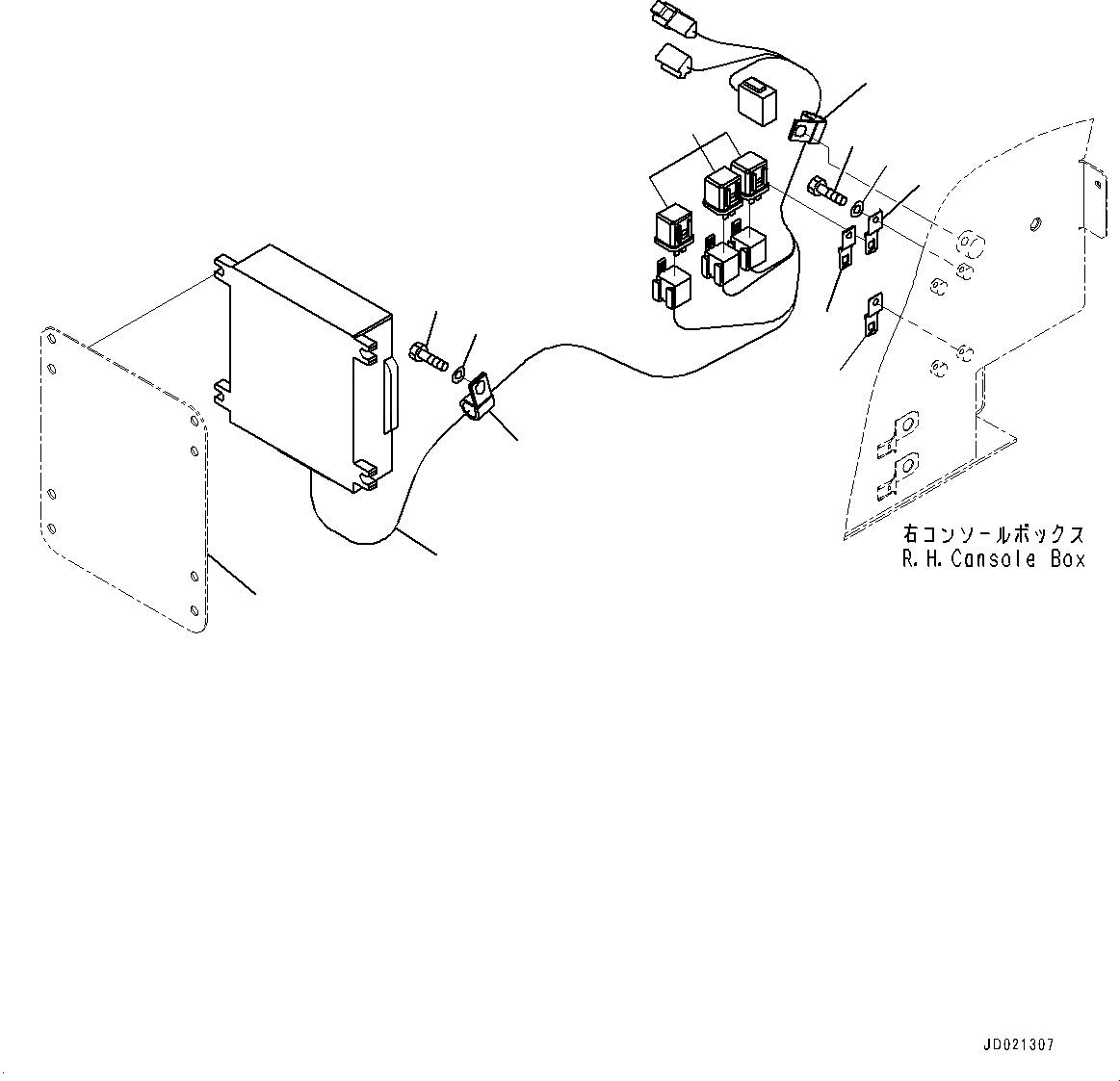 右コンソールボックス
R.H.Cansole Box

JD021307