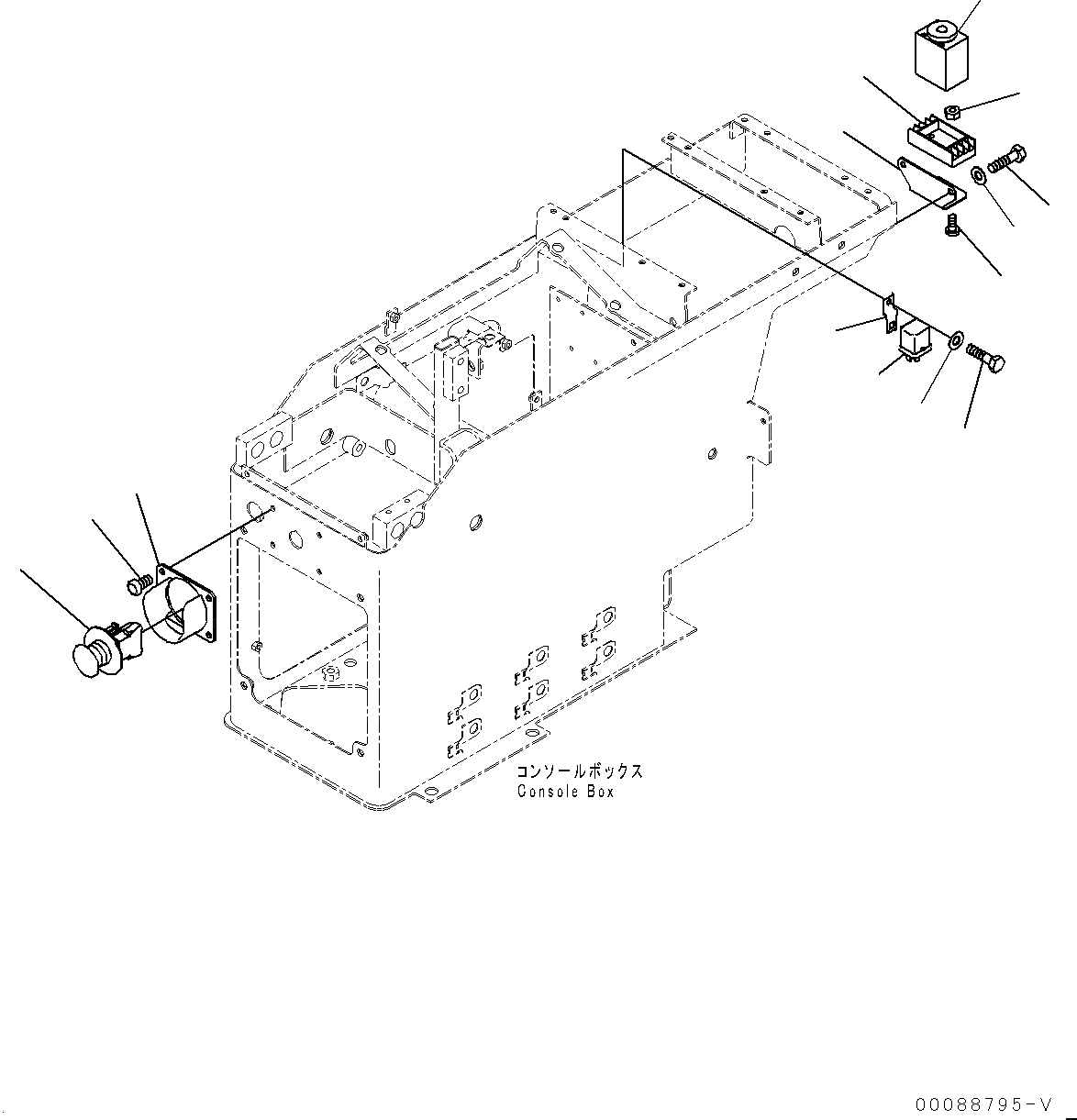 コンソールボックス
Console Box

00088795-V