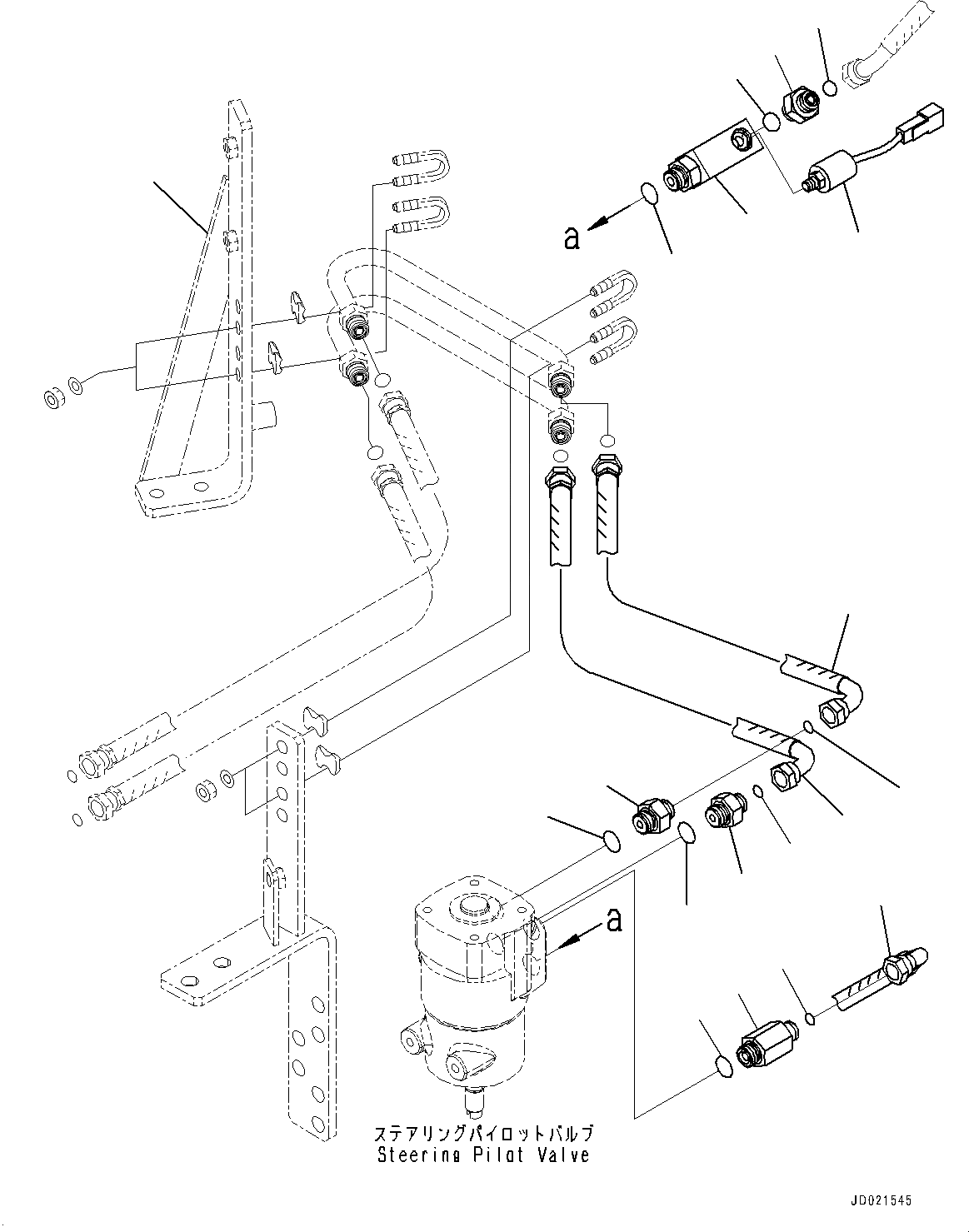 a

a

ステアリングパイロットバルブ
Steering Pilot Valve

JD021545